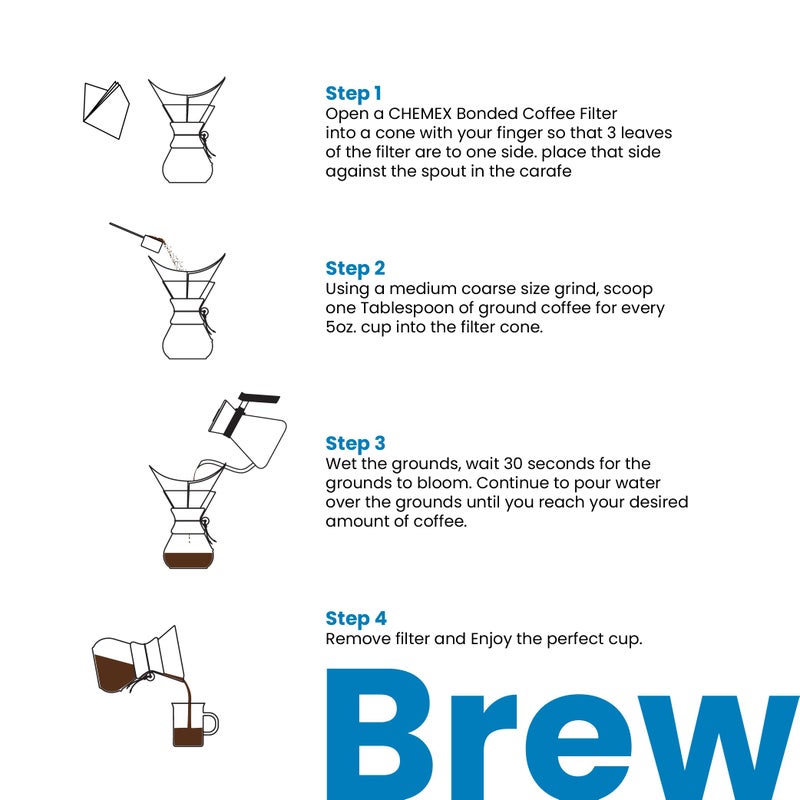 Step 1
Open a CHEMEX Bonded Coffee Filter into a cone with your finger so that 3 leaves of the filter are to one side. place that side against the spout in the carafe

Step 2
Using a medium coarse size grind, scoop one Tablespoon of ground coffee for every 5oz. cup into the filter cone.

Step 3
Wet the grounds, wait 30 seconds for the grounds to bloom. Continue to pour water over the grounds until you reach your desired amount of coffee.

Step 4
Remove filter and Enjoy the perfect cup.

Brew