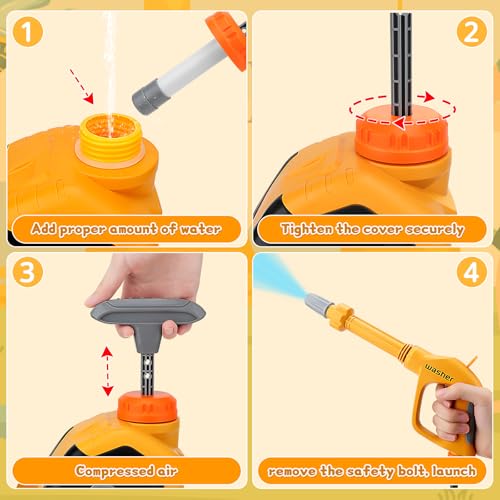 1

Add proper amount of water

2

Tighten the cover securely

3

Compressed air

4

washer

remove the safety bolt, launch