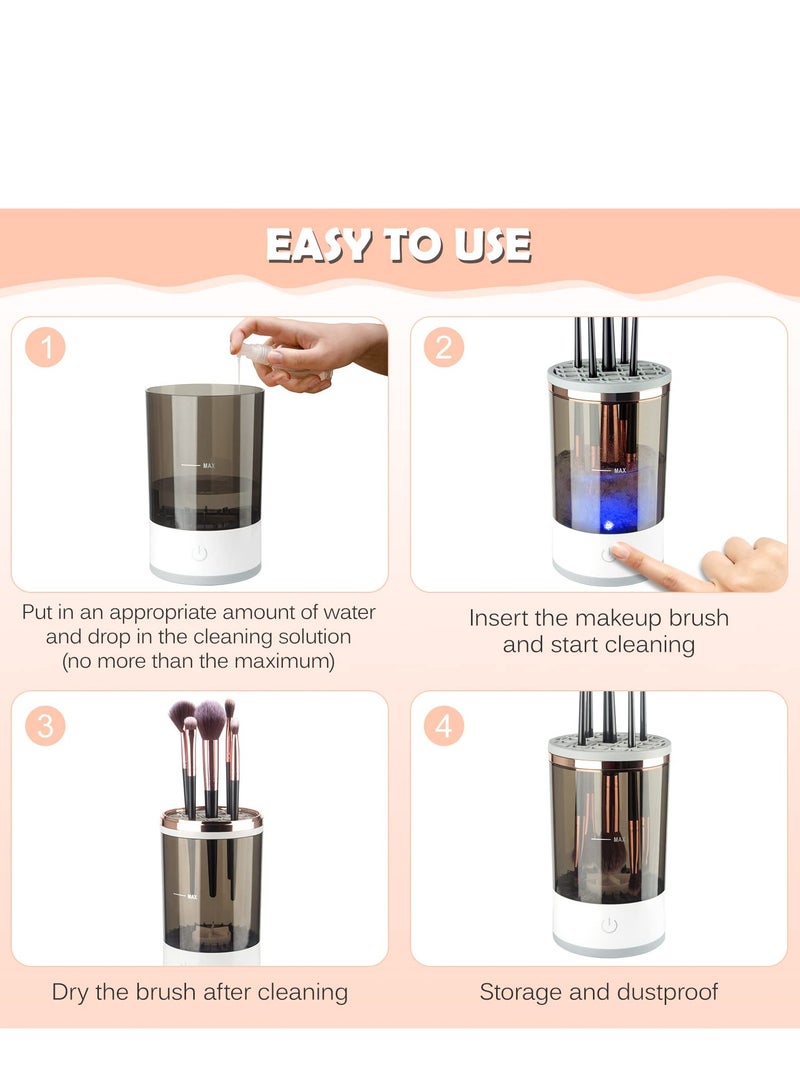 EASY TO USE

1

MAX

Put in an appropriate amount of water and drop in the cleaning solution (no more than the maximum)

2

MAX

Insert the makeup brush and start cleaning

3

MAX

Dry the brush after cleaning

4

MAX

Storage and dustproof