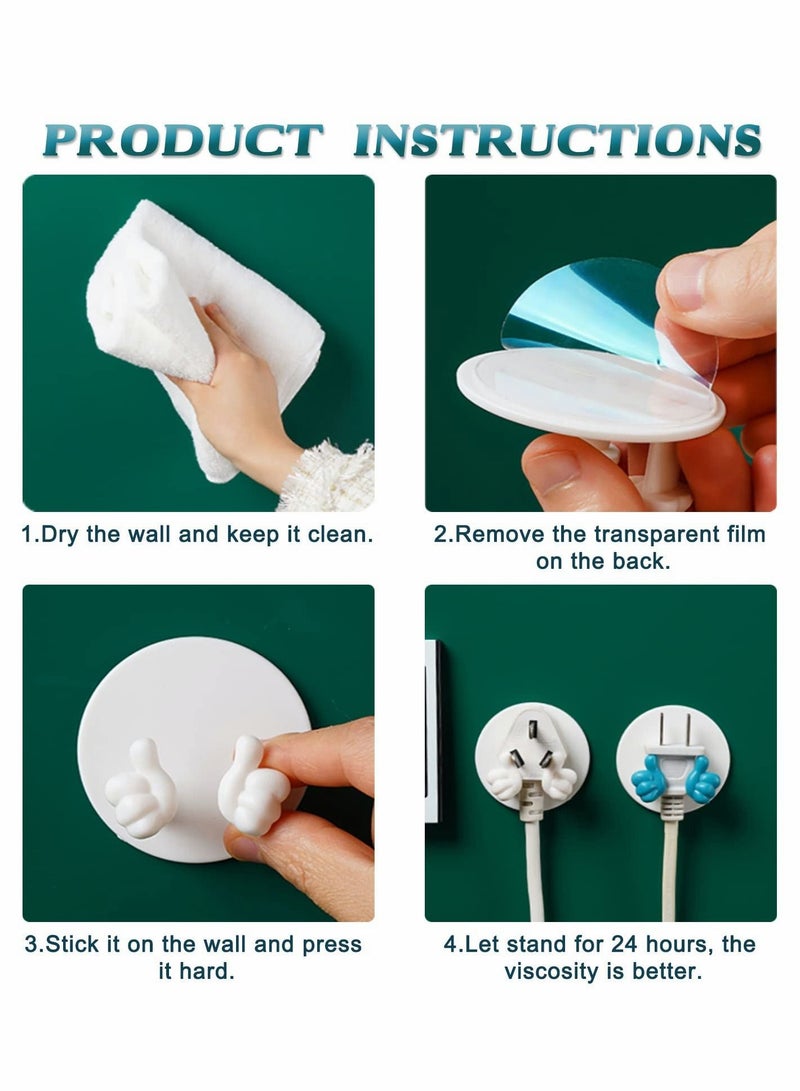 PRODUCT INSTRUCTIONS

1.Dry the wall and keep it clean.

2.Remove the transparent film on the back.

3.Stick it on the wall and press it hard.

4.Let stand for 24 hours, the viscosity is better.