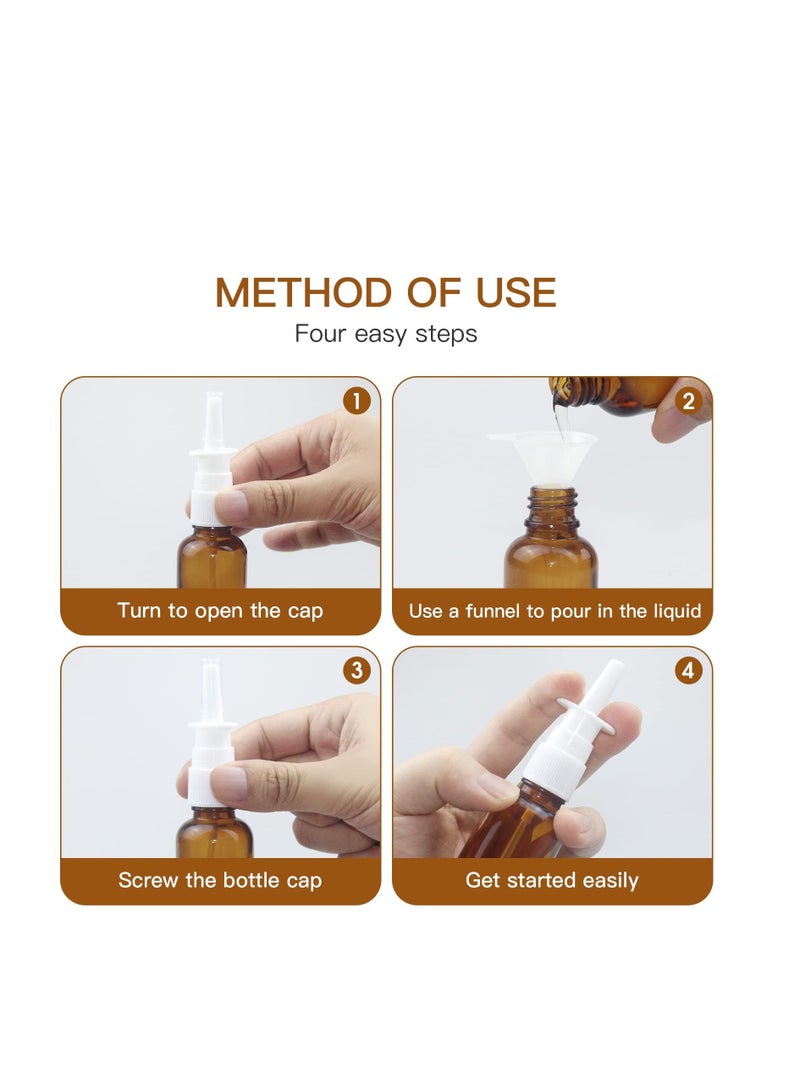 METHOD OF USE
Four easy steps

1
Turn to open the cap

2
Use a funnel to pour in the liquid

3
Screw the bottle cap

4
Get started easily