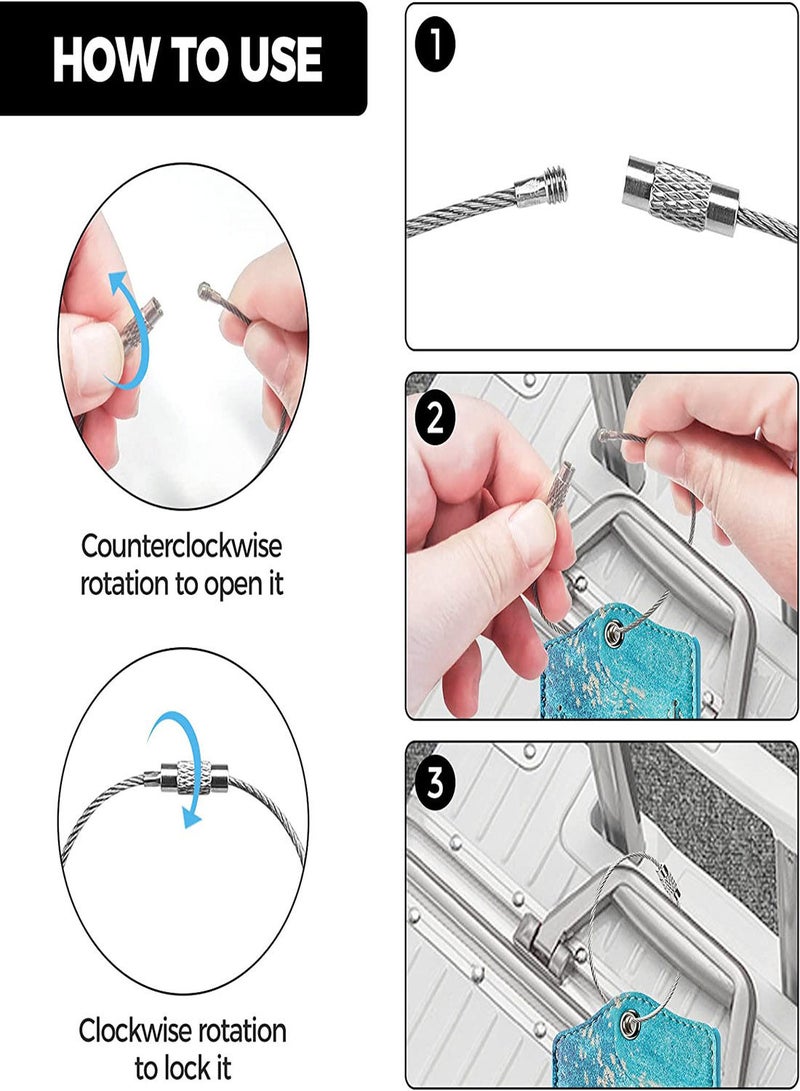 HOW TO USE

Counterclockwise rotation to open it

Clockwise rotation to lock it

1

2

3