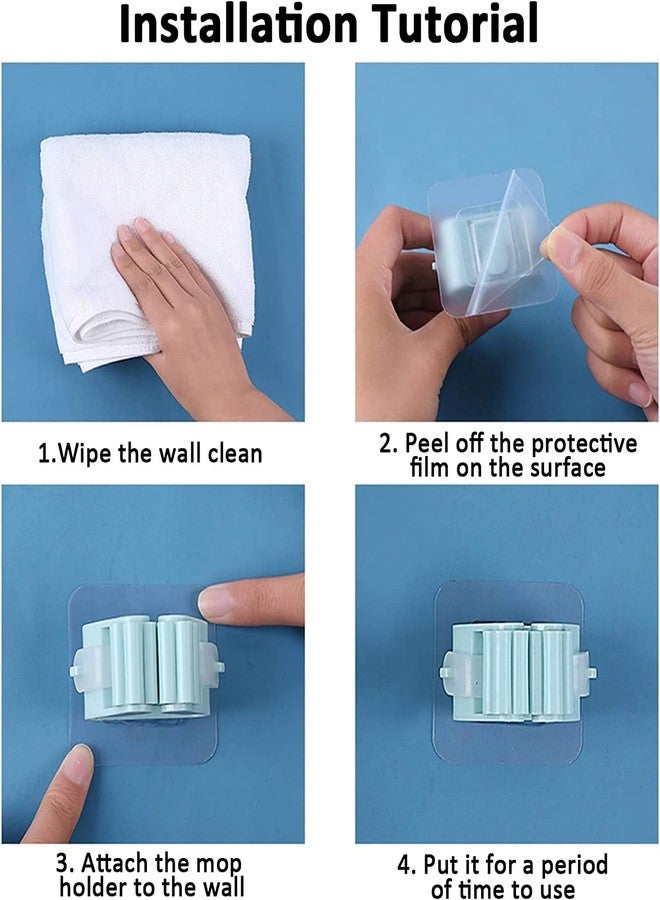 Installation Tutorial

1.Wipe the wall clean

2. Peel off the protective film on the surface

3. Attach the mop holder to the wall

4. Put it for a period of time to use