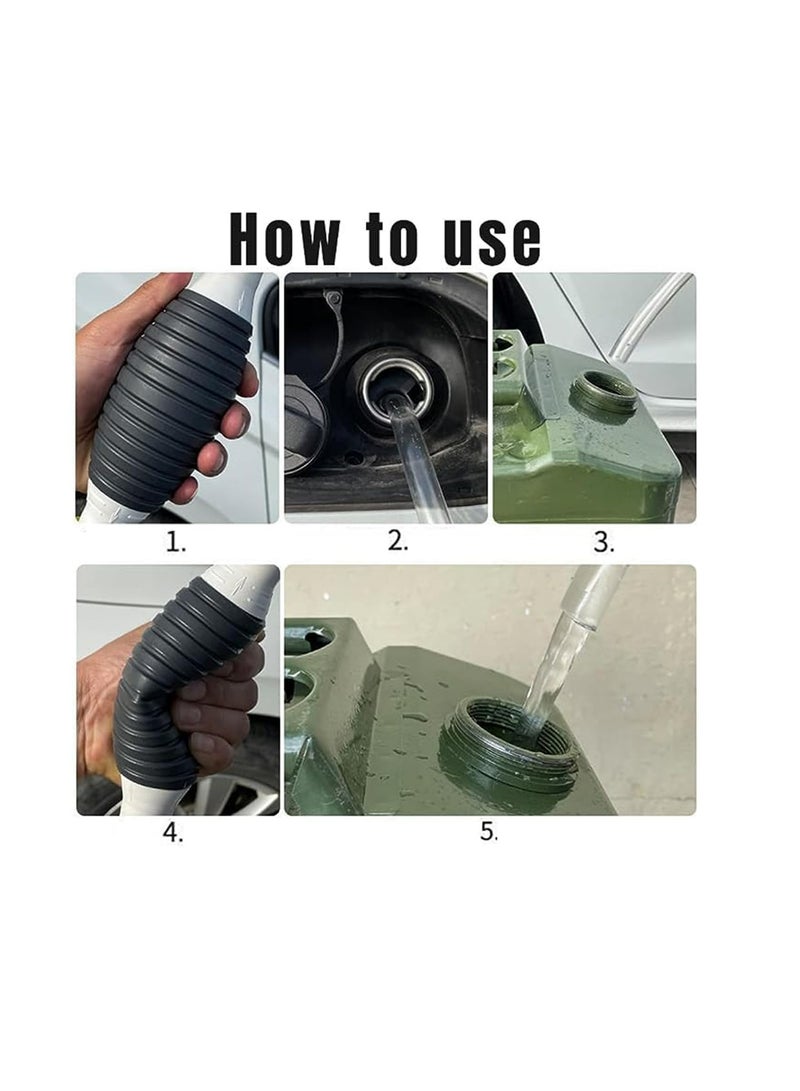 How to use

1.

2.

3.

4.

5.