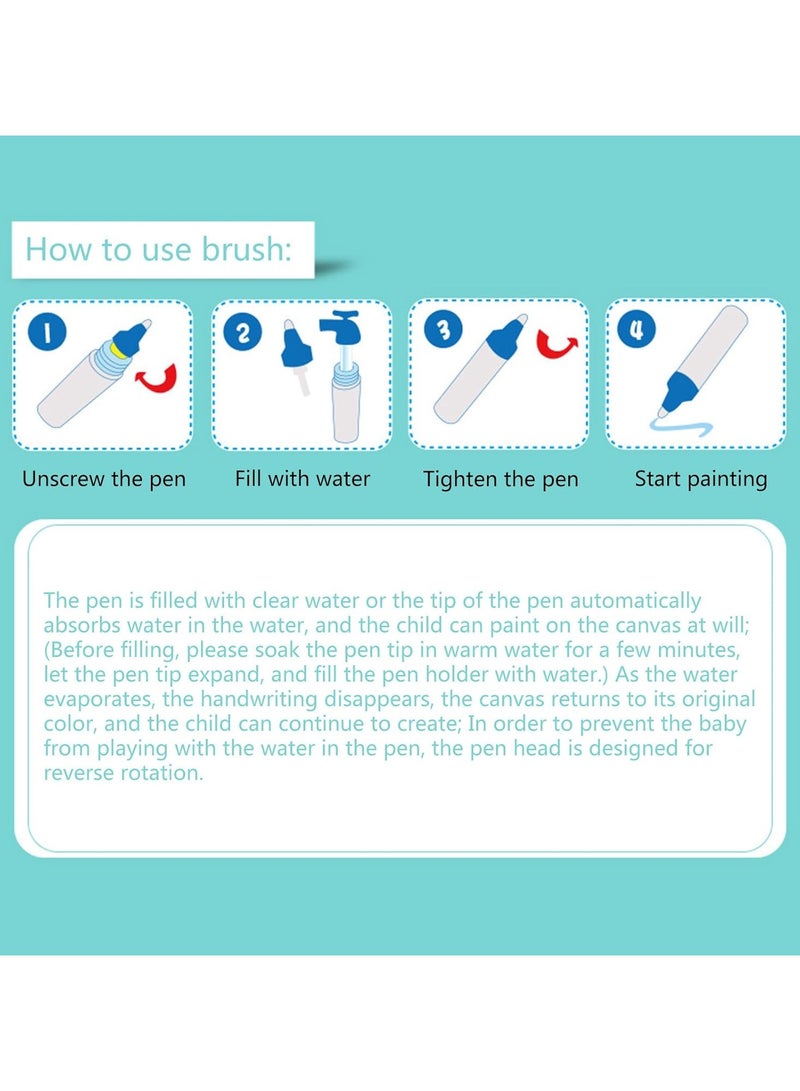 How to use brush:

1

2

3

4

Unscrew the pen

Fill with water

Tighten the pen

Start painting

The pen is filled with clear water or the tip of the pen automatically absorbs water in the water, and the child can paint on the canvas at will; (Before filling, please soak the pen tip in warm water for a few minutes, let the pen tip expand, and fill the pen holder with water.) As the water evaporates, the handwriting disappears, the canvas returns to its original color, and the child can continue to create; In order to prevent the baby from playing with the water in the pen, the pen head is designed for reverse rotation.