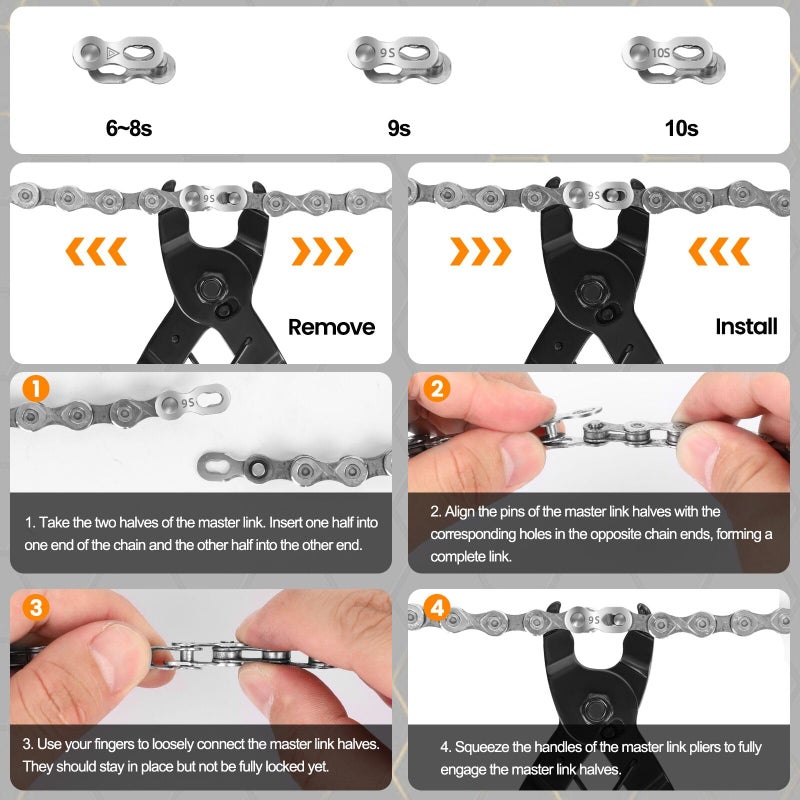 9S

10S

6~8s

9s

10s

9S

Remove

9S

Install

1

9S

1. Take the two halves of the master link. Insert one half into one end of the chain and the other half into the other end.

2

2. Align the pins of the master link halves with the corresponding holes in the opposite chain ends, forming a complete link.

3

3. Use your fingers to loosely connect the master link halves. They should stay in place but not be fully locked yet.

4

9S

4. Squeeze the handles of the master link pliers to fully engage the master link halves.