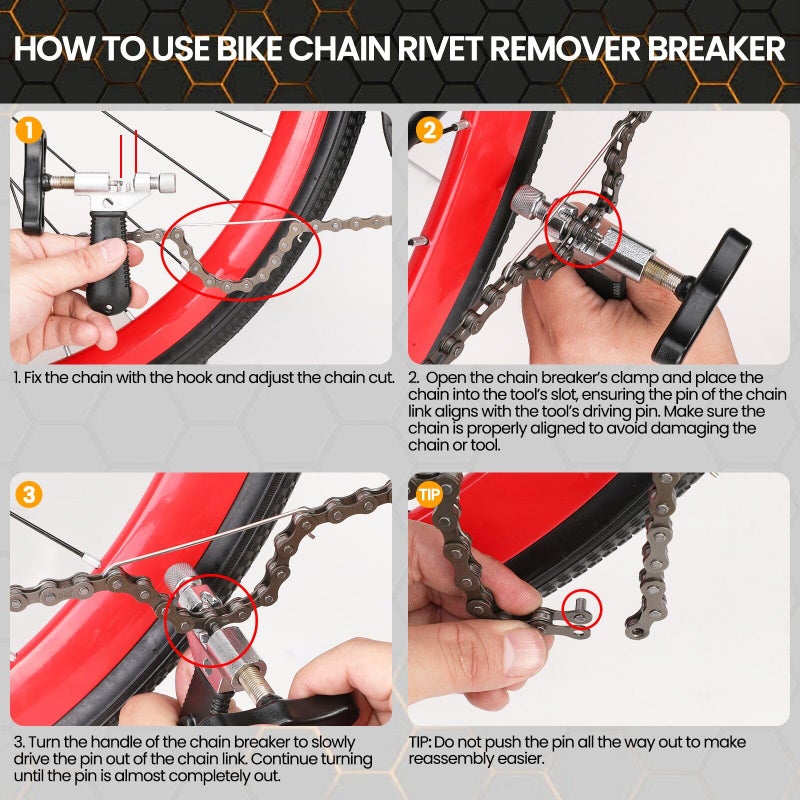 HOW TO USE BIKE CHAIN RIVET REMOVER BREAKER

1

1. Fix the chain with the hook and adjust the chain cut.

2

2. Open the chain breaker's clamp and place the chain into the tool's slot, ensuring the pin of the chain link aligns with the tool's driving pin. Make sure the chain is properly aligned to avoid damaging the chain or tool.

3

3. Turn the handle of the chain breaker to slowly drive the pin out of the chain link. Continue turning until the pin is almost completely out.

TIP

TIP: Do not push the pin all the way out to make reassembly easier.