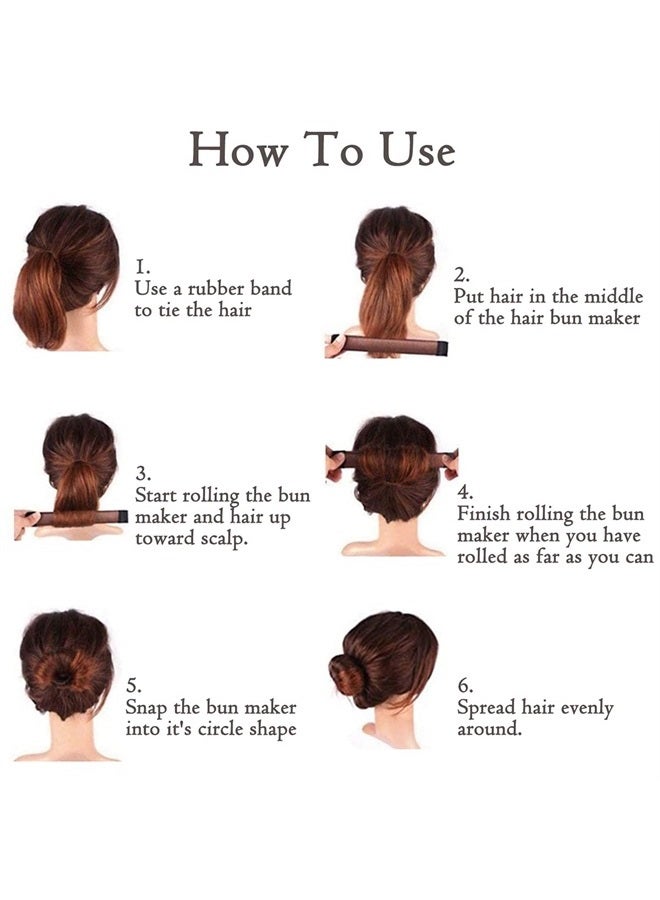 How To Use

1.
Use a rubber band to tie the hair

2.
Put hair in the middle of the hair bun maker

3.
Start rolling the bun maker and hair up toward scalp.

4.
Finish rolling the bun maker when you have rolled as far as you can

5.
Snap the bun maker into it's circle shape

6.
Spread hair evenly around.