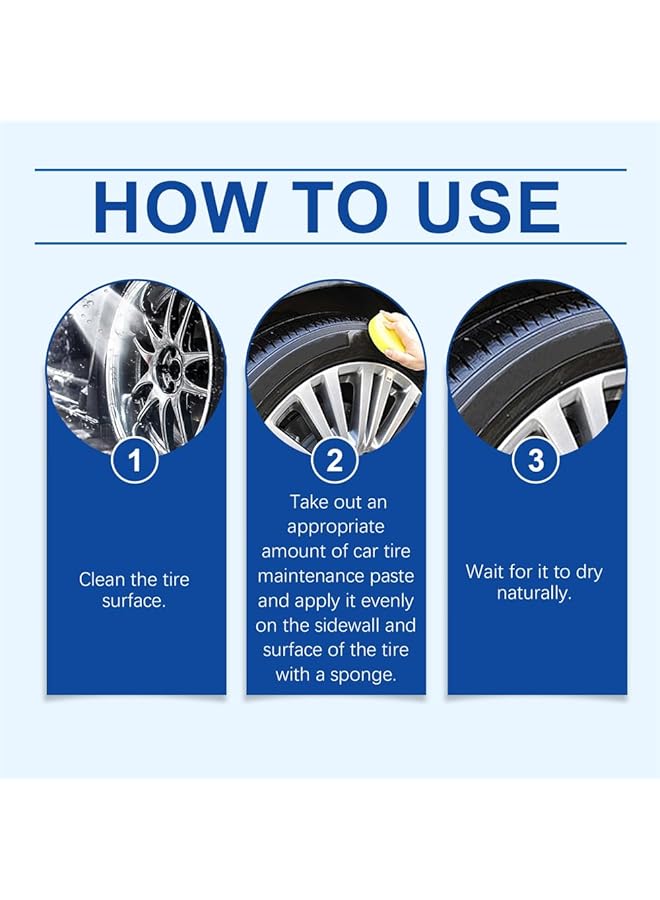 HOW TO USE

1

Clean the tire surface.

2

Take out an appropriate amount of car tire maintenance paste and apply it evenly on the sidewall and surface of the tire with a sponge.

3

Wait for it to dry naturally.