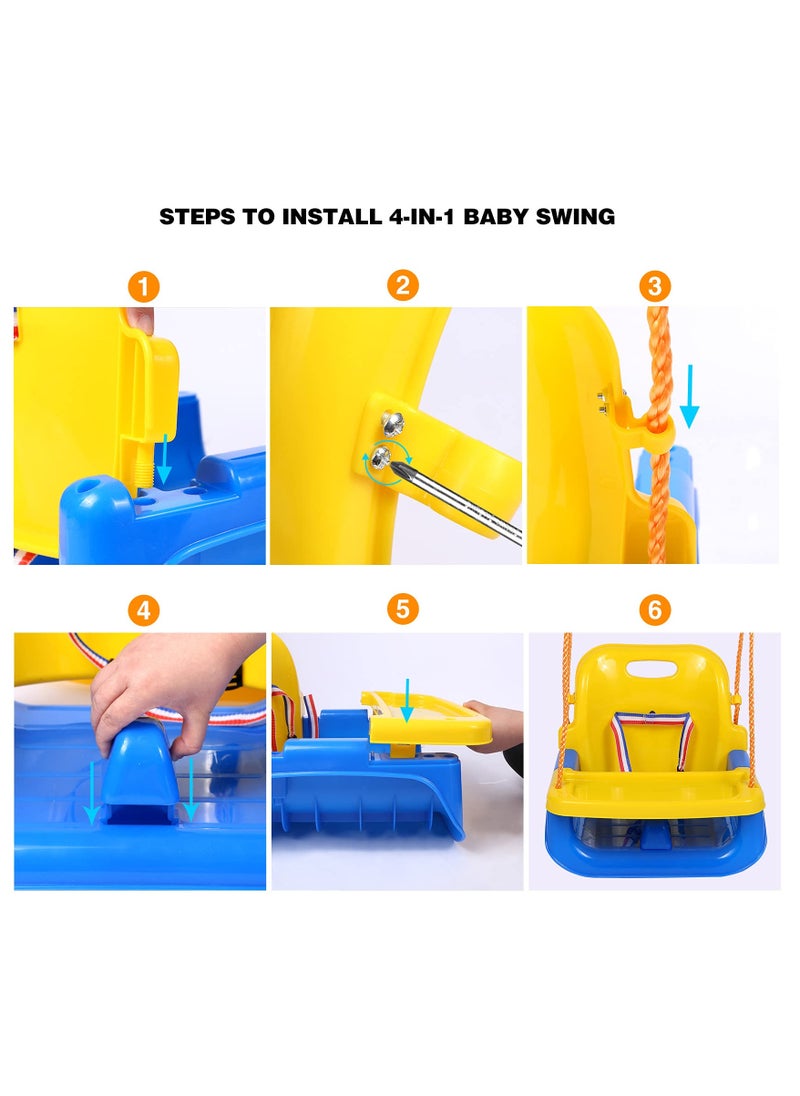 STEPS TO INSTALL 4-IN-1 BABY SWING

1

2

3

4

5

6