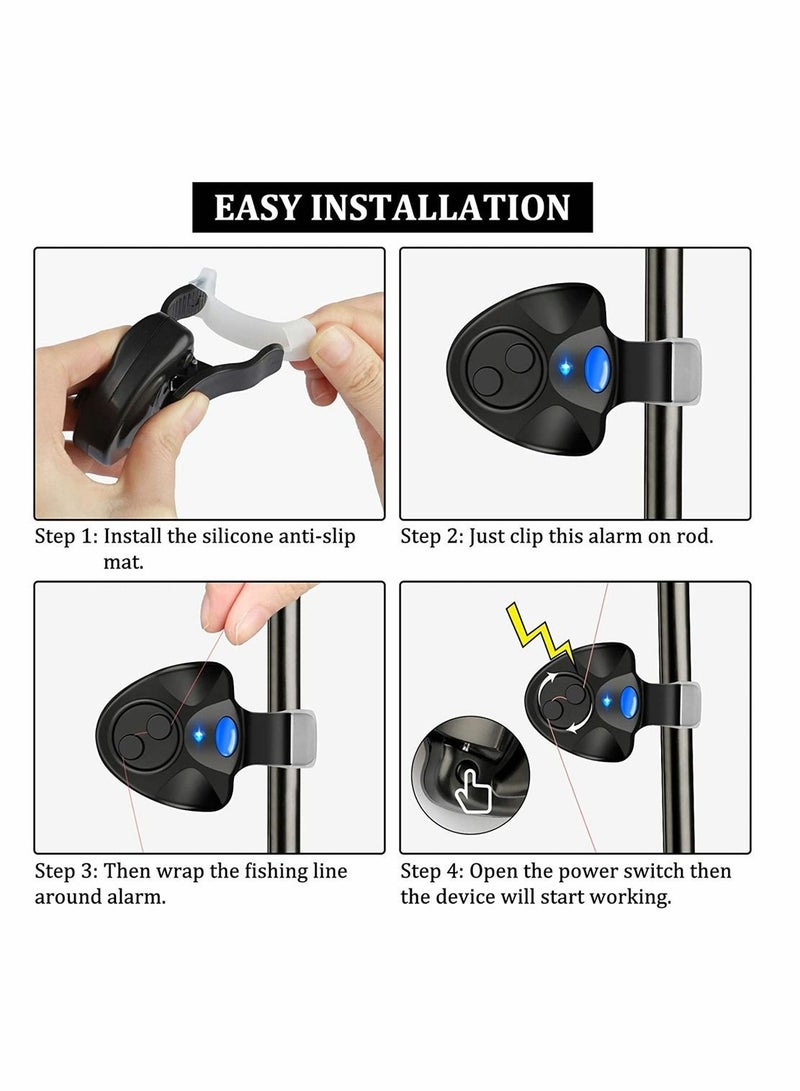 EASY INSTALLATION

Step 1: Install the silicone anti-slip mat.

Step 2: Just clip this alarm on rod.

Step 3: Then wrap the fishing line around alarm.

Step 4: Open the power switch then the device will start working.