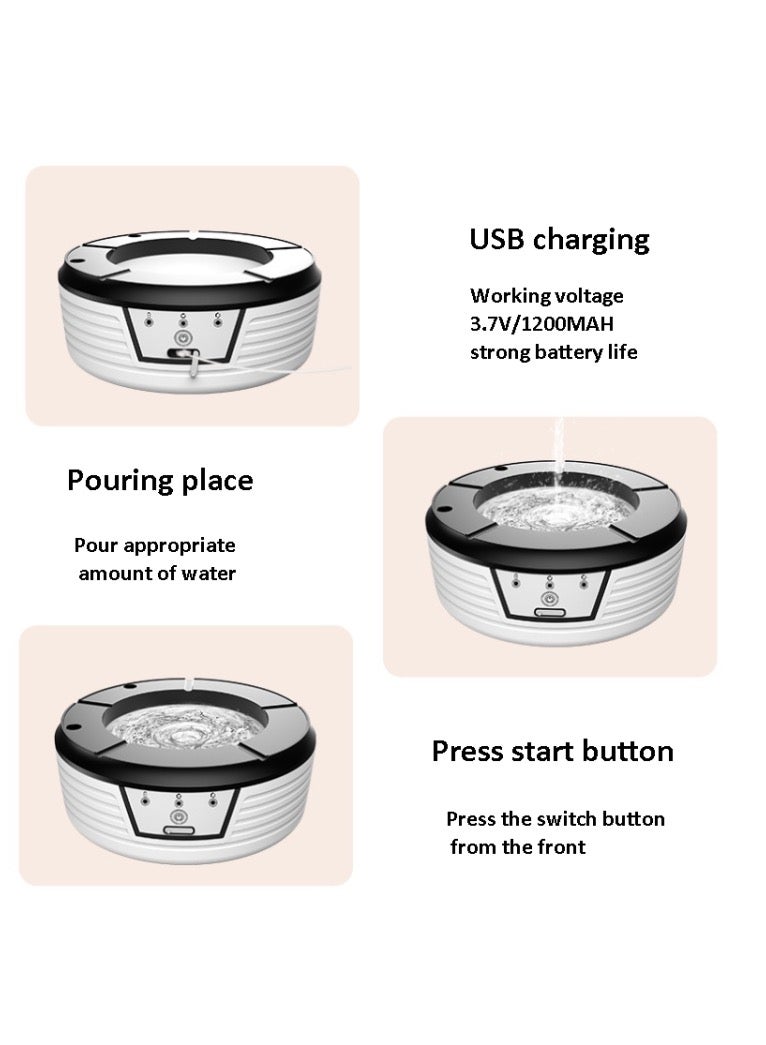 USB charging

Working voltage 3.7V/1200MAH strong battery life

Pouring place

Pour appropriate amount of water

Press start button

Press the switch button from the front