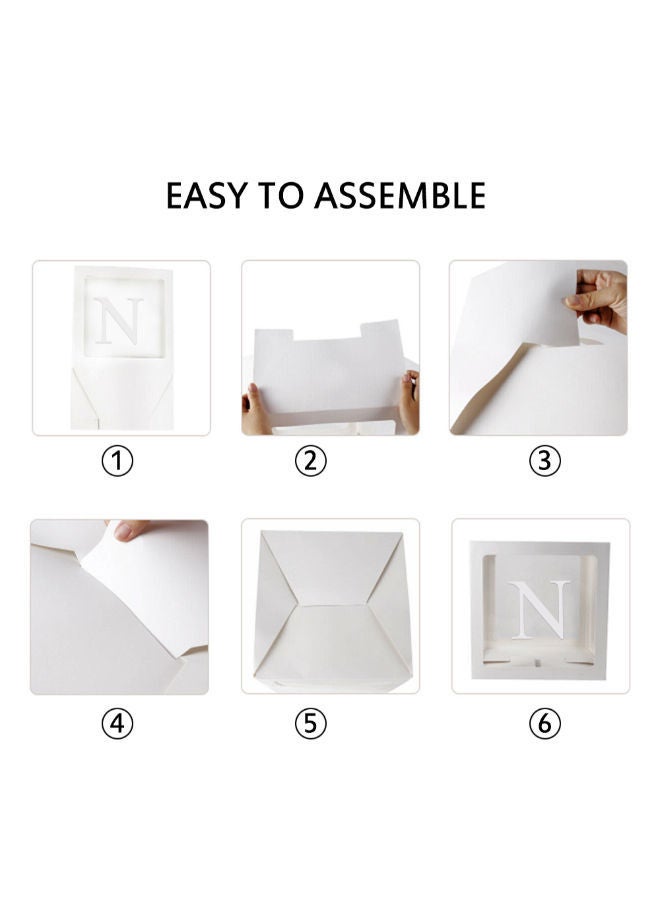 EASY TO ASSEMBLE

N

①

②

③

④

⑤

N

⑥