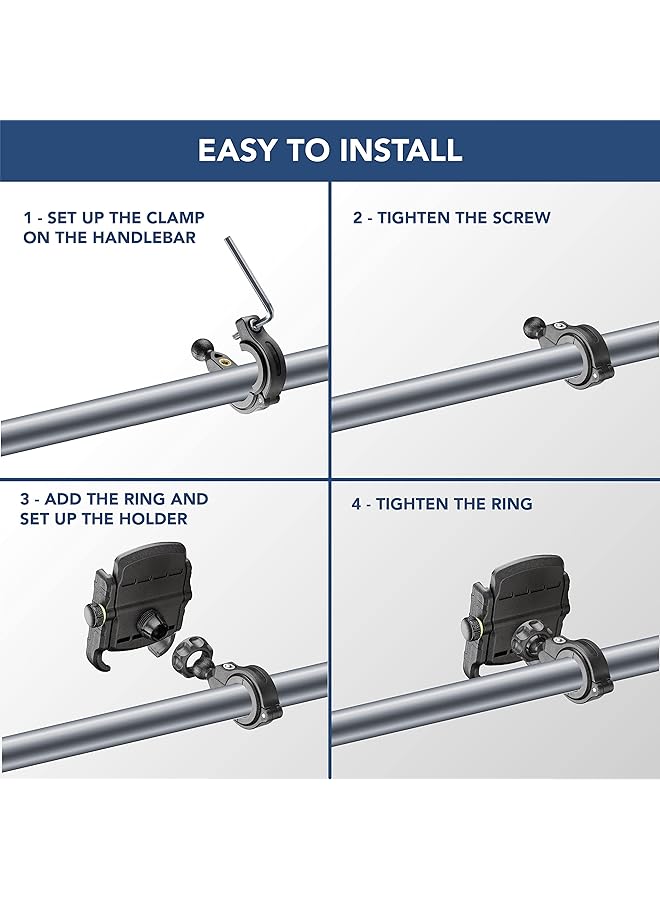 EASY TO INSTALL

1 - SET UP THE CLAMP ON THE HANDLEBAR

2 - TIGHTEN THE SCREW

3 - ADD THE RING AND SET UP THE HOLDER

4 - TIGHTEN THE RING