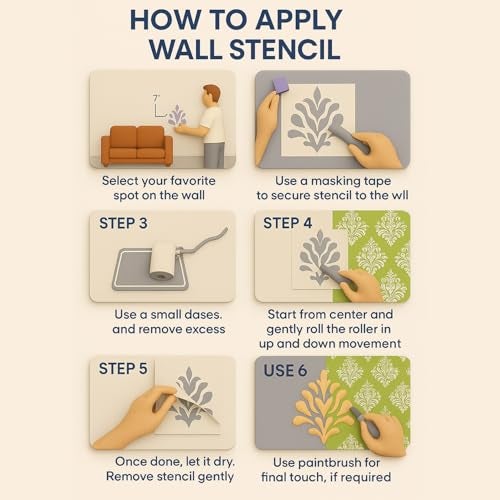 HOW TO APPLY WALL STENCIL

7'

Select your favorite spot on the wall

Use a masking tape to secure stencil to the wll

STEP 3

Use a small dases. and remove excess

STEP 4

Start from center and gently roll the roller in up and down movement

STEP 5

Once done, let it dry. Remove stencil gently

USE 6

Use paintbrush for final touch, if required