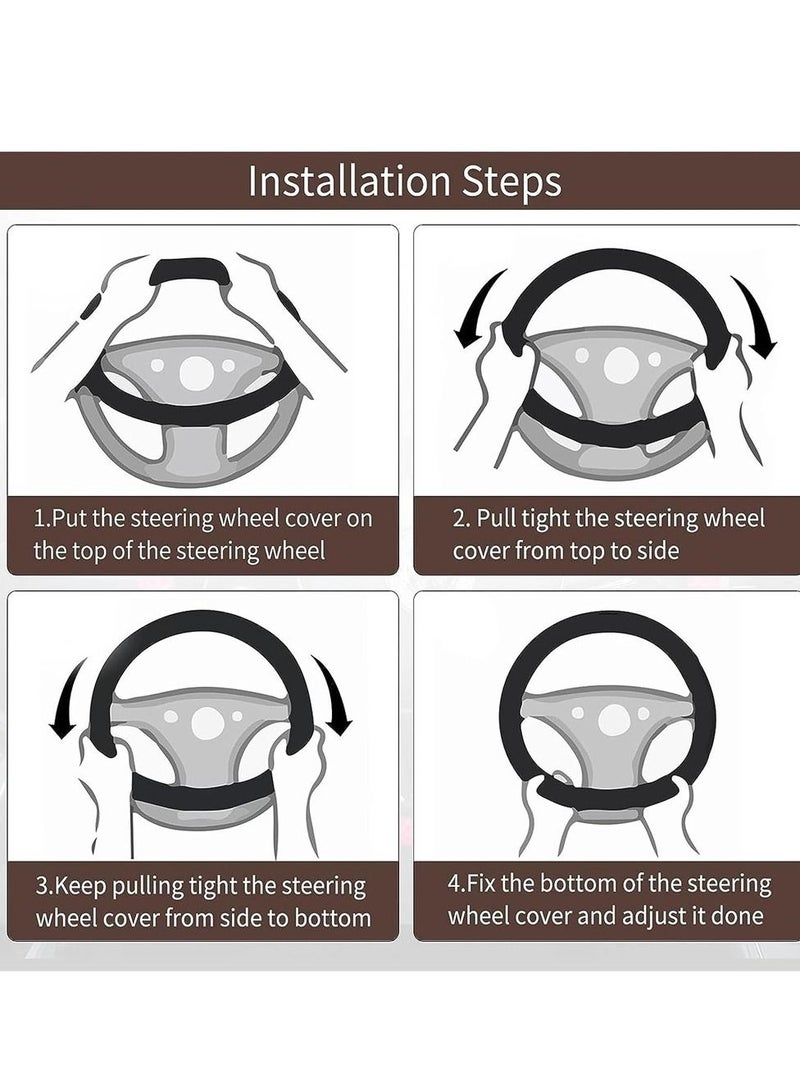 Installation Steps

1.Put the steering wheel cover on the top of the steering wheel

2. Pull tight the steering wheel cover from top to side

3.Keep pulling tight the steering wheel cover from side to bottom

4.Fix the bottom of the steering wheel cover and adjust it done