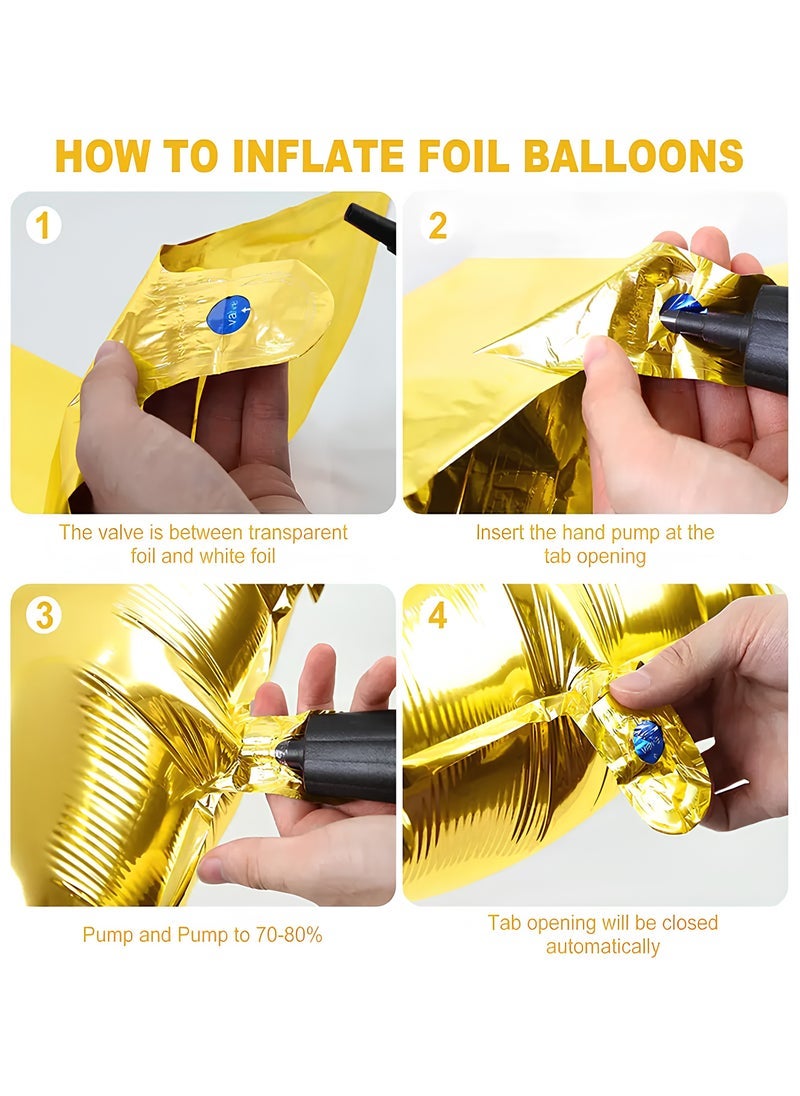 HOW TO INFLATE FOIL BALLOONS

1

valve

The valve is between transparent foil and white foil

2

Insert the hand pump at the tab opening

3

Pump and Pump to 70-80%

4

Tab opening will be closed automatically