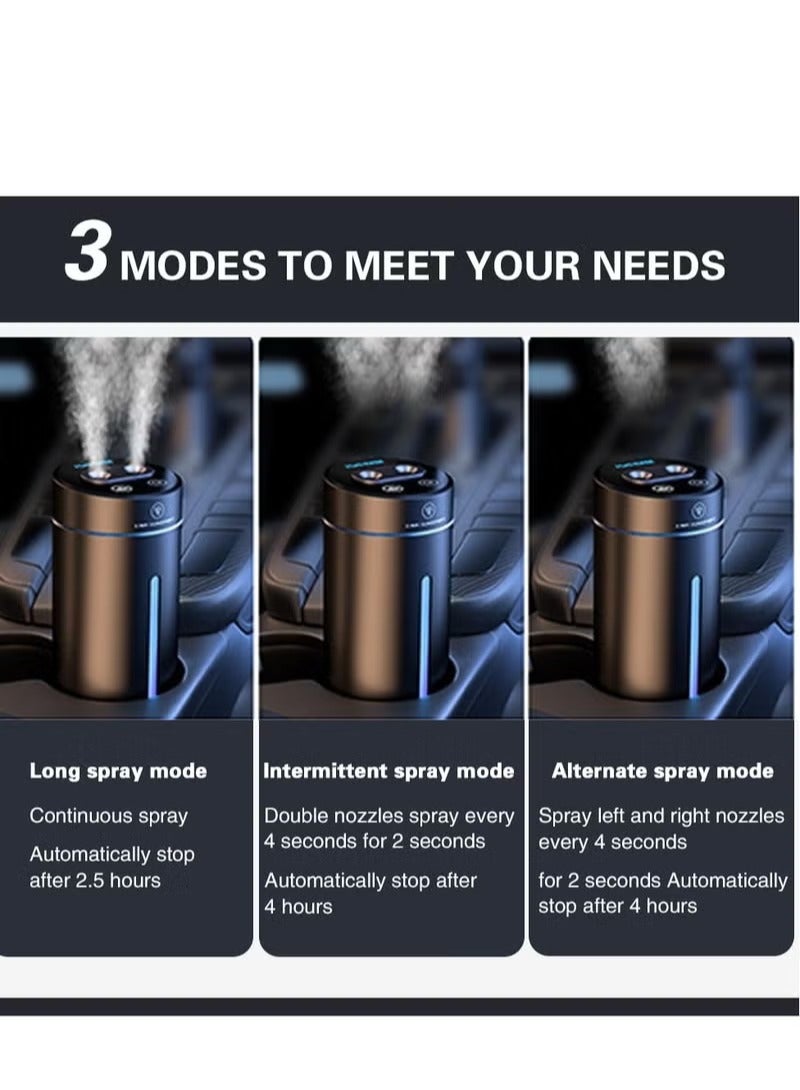 3 MODES TO MEET YOUR NEEDS

Long spray mode

Continuous spray

Automatically stop after 2.5 hours

Intermittent spray mode

Double nozzles spray every 4 seconds for 2 seconds

Automatically stop after 4 hours

Alternate spray mode

Spray left and right nozzles every 4 seconds

for 2 seconds Automatically stop after 4 hours