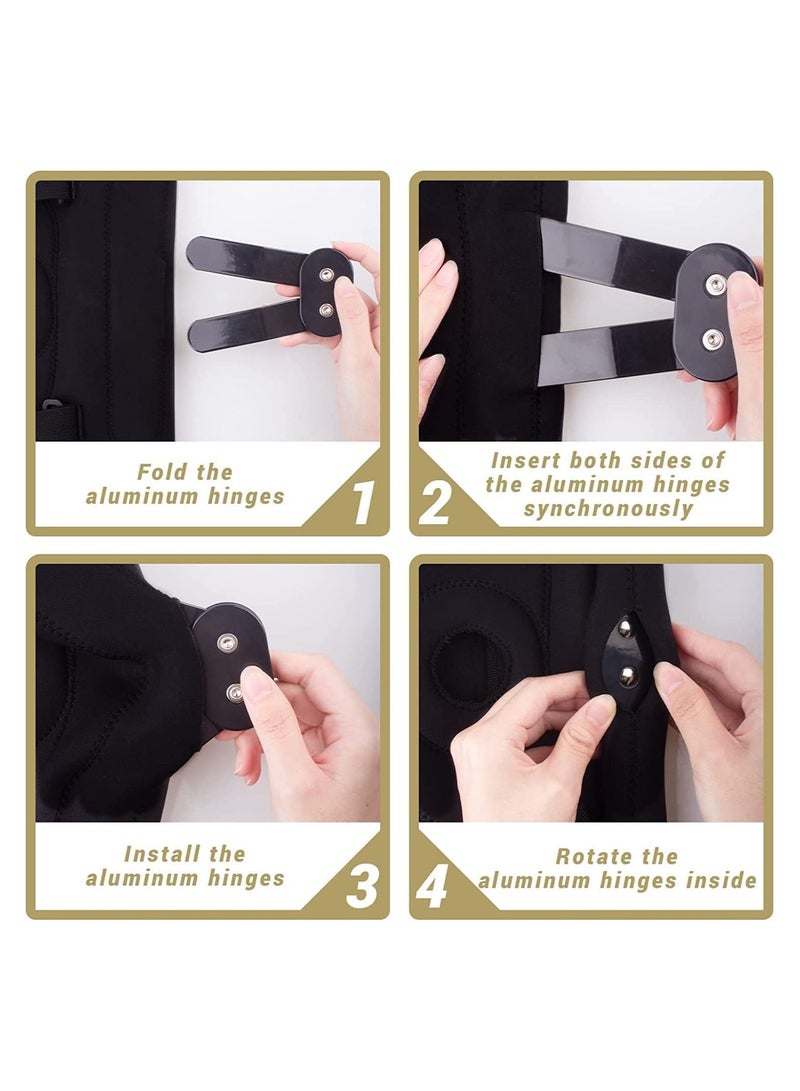 Fold the aluminum hinges

1

2

Insert both sides of the aluminum hinges synchronously

Install the aluminum hinges

3

4

Rotate the aluminum hinges inside