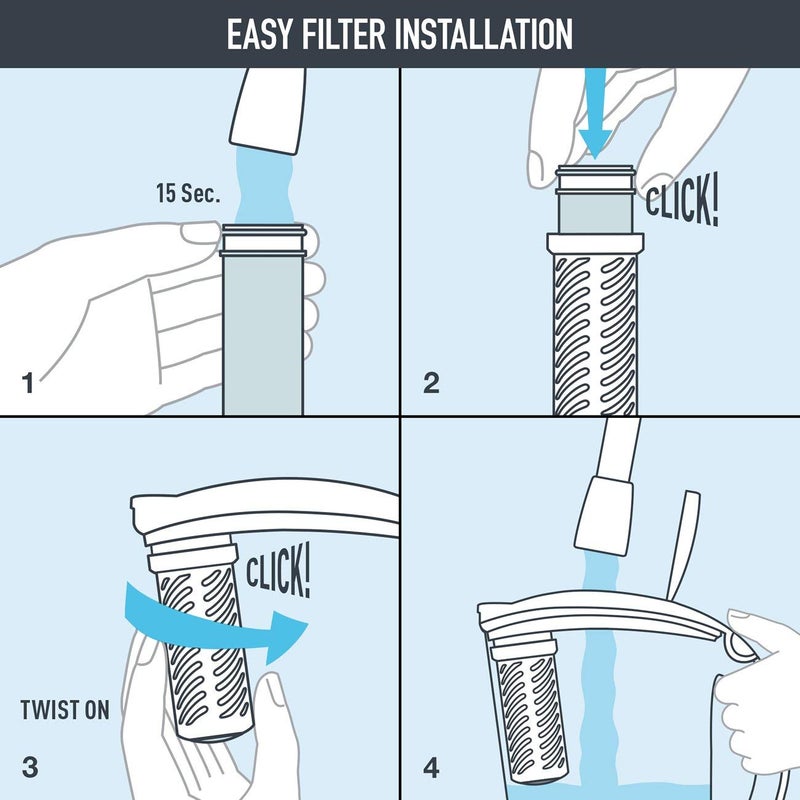 EASY FILTER INSTALLATION

15 Sec.

1

CLICK!

2

CLICK!

TWIST ON

3

4