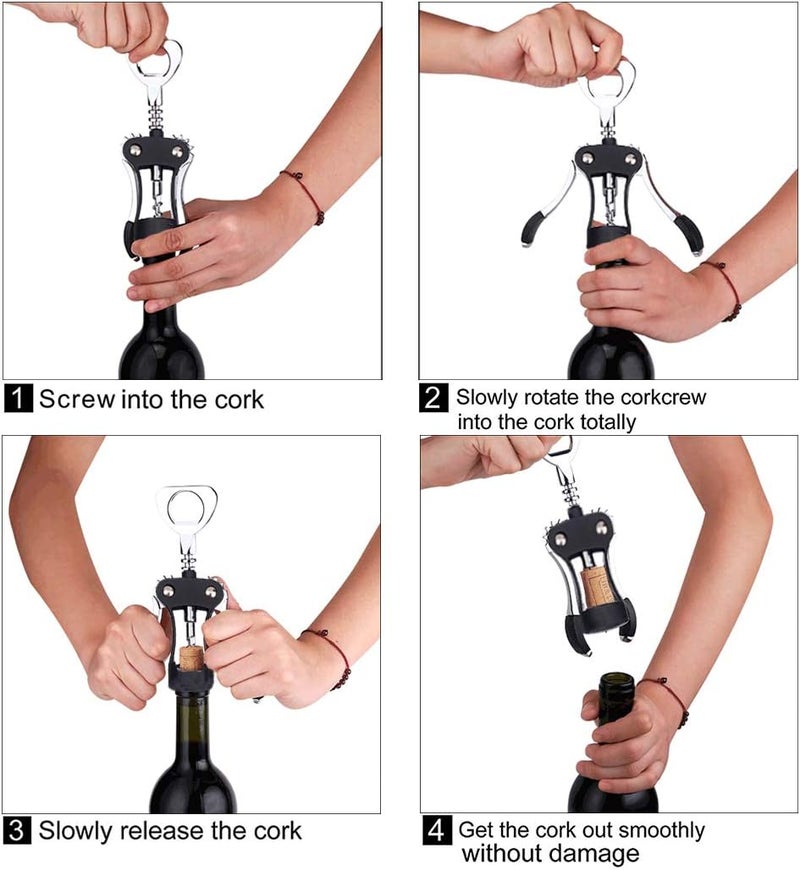 1 Screw into the cork

2 Slowly rotate the corkcrew into the cork totally

3 Slowly release the cork

4 Get the cork out smoothly without damage