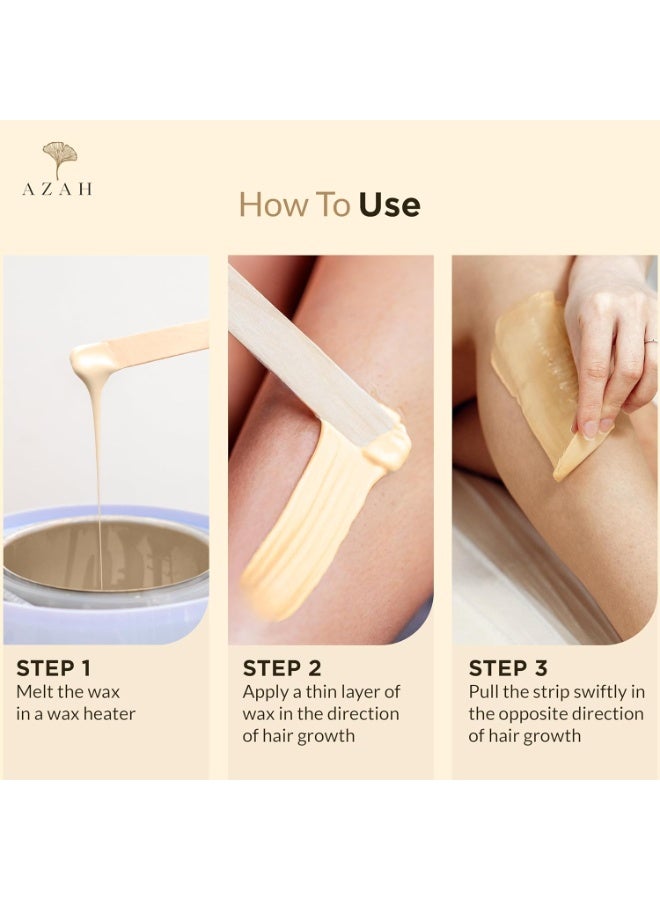 AZAH

How To Use

STEP 1
Melt the wax in a wax heater

STEP 2
Apply a thin layer of wax in the direction of hair growth

STEP 3
Pull the strip swiftly in the opposite direction of hair growth