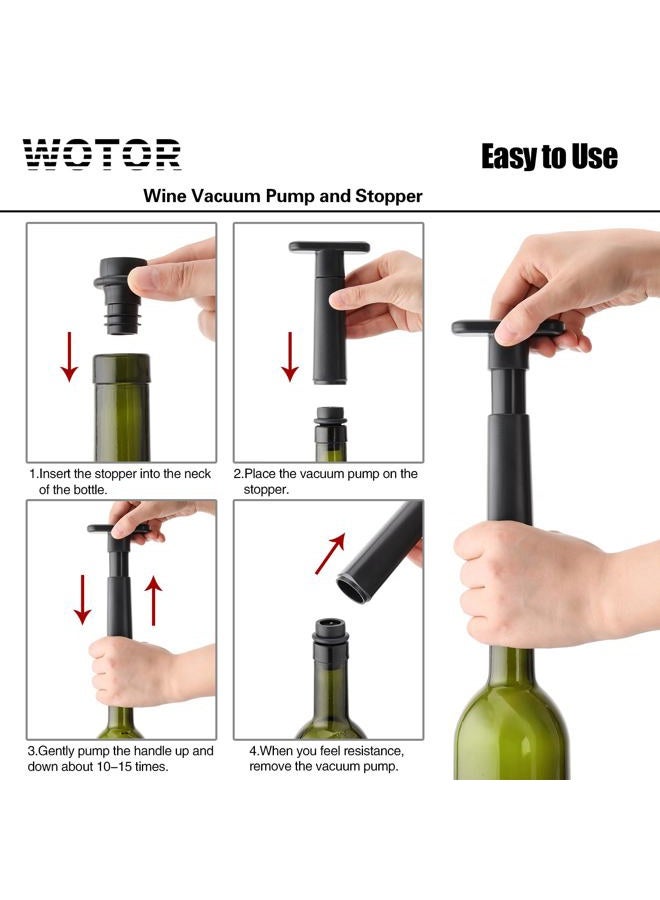 WOTOR

Easy to Use

Wine Vacuum Pump and Stopper

1.Insert the stopper into the neck of the bottle.

2.Place the vacuum pump on the stopper.

3.Gently pump the handle up and down about 10–15 times.

4.When you feel resistance, remove the vacuum pump.