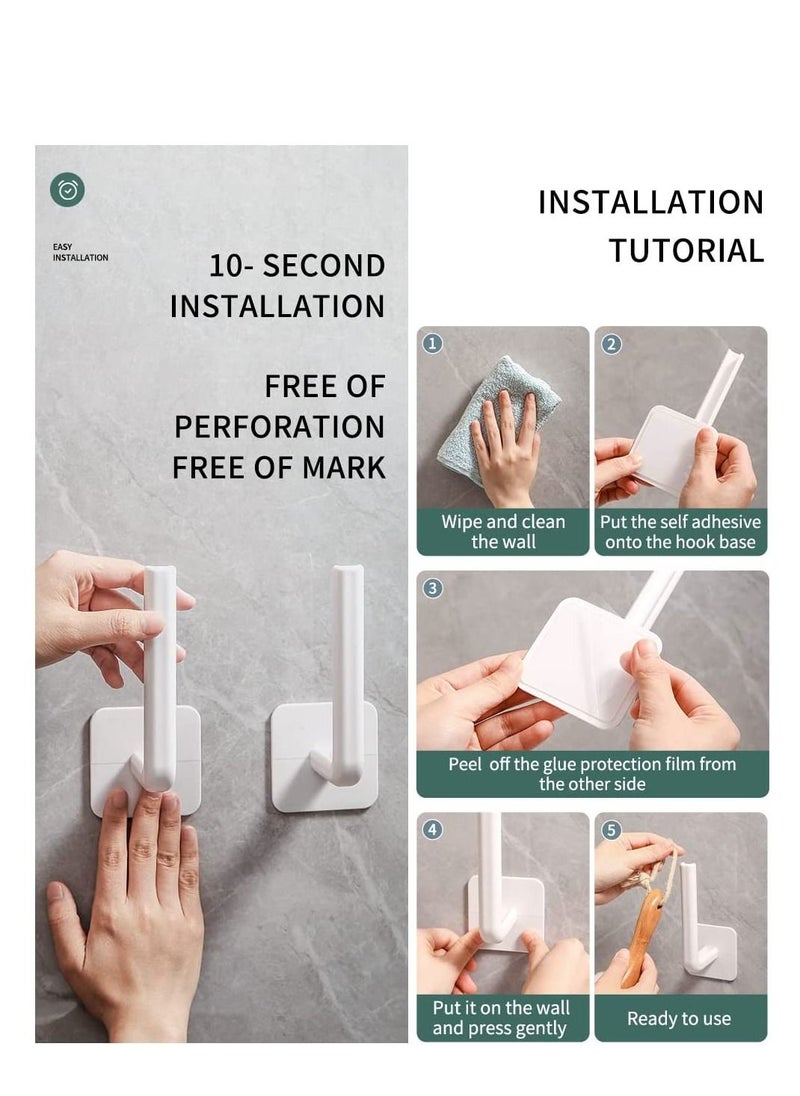 EASY INSTALLATION

10- SECOND INSTALLATION

FREE OF PERFORATION FREE OF MARK

INSTALLATION TUTORIAL

1 Wipe and clean the wall

2 Put the self adhesive onto the hook base

3 Peel off the glue protection film from the other side

4 Put it on the wall and press gently

5 Ready to use