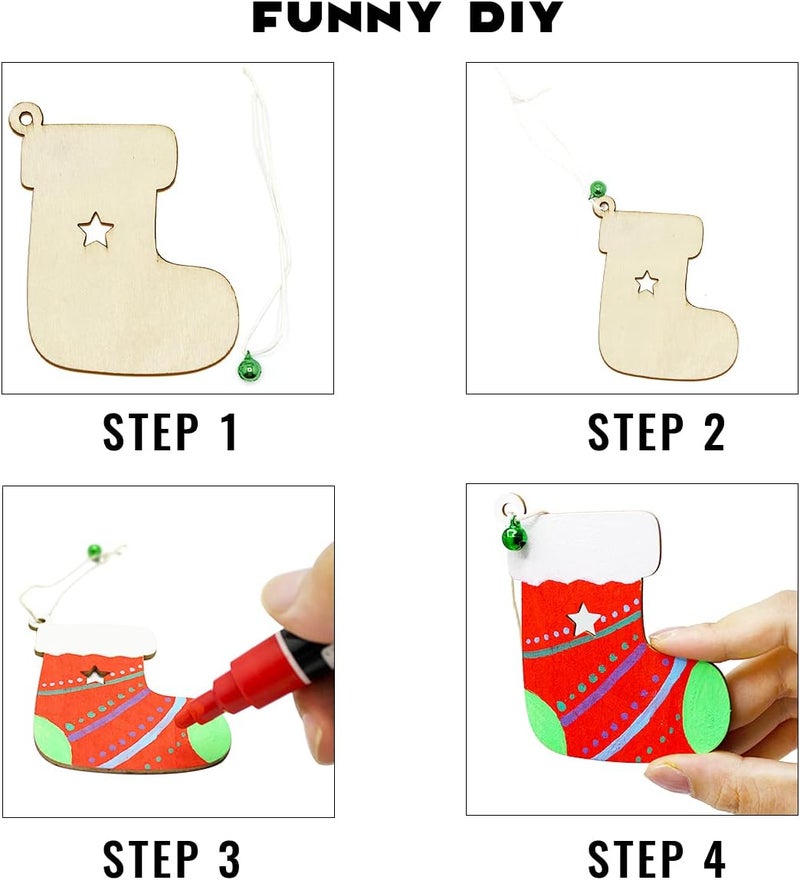 FUNNY DIY

STEP 1

STEP 2

STEP 3

STEP 4