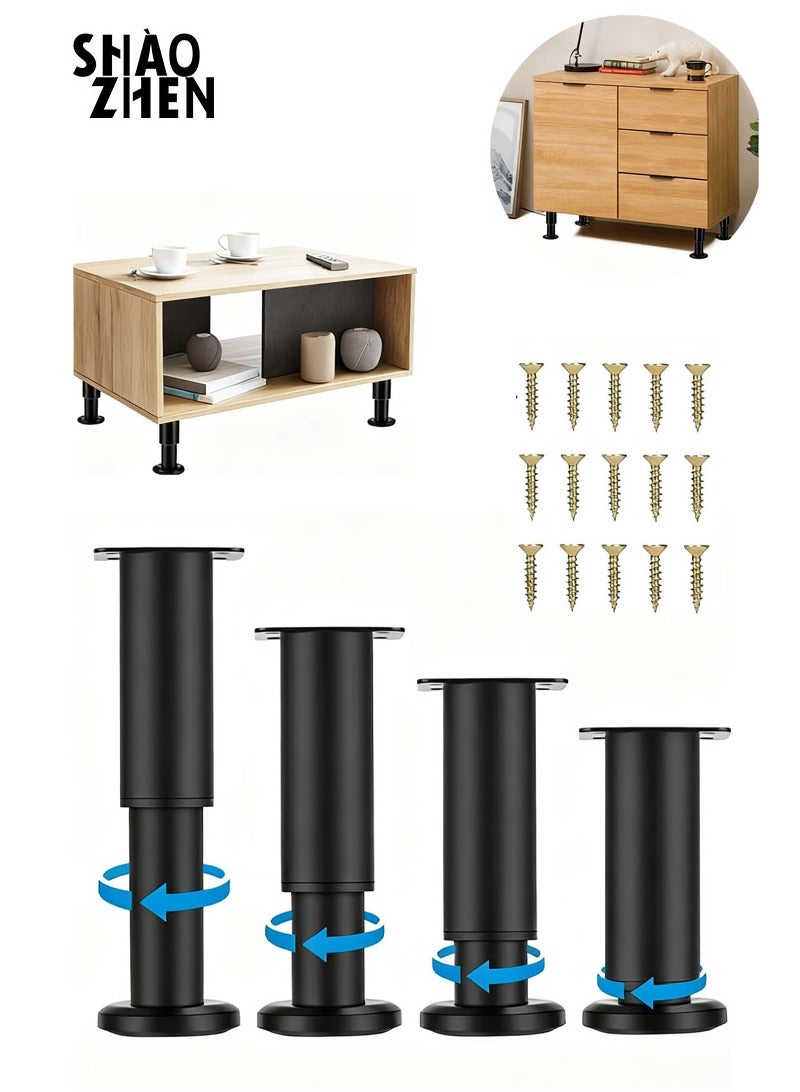 SHÀO ZHEN