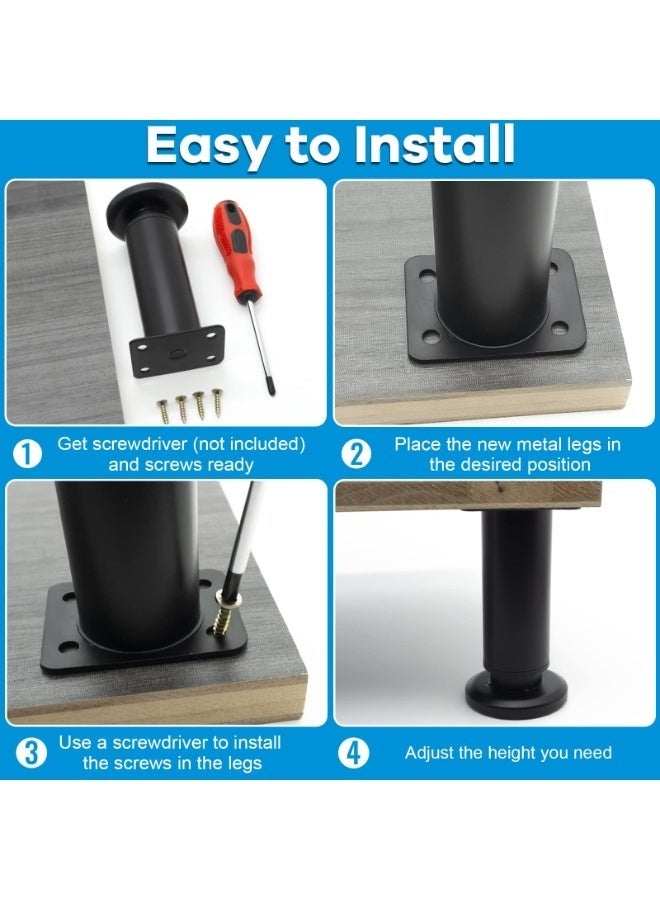 Easy to Install

1 Get screwdriver (not included) and screws ready

2 Place the new metal legs in the desired position

3 Use a screwdriver to install the screws in the legs

4 Adjust the height you need