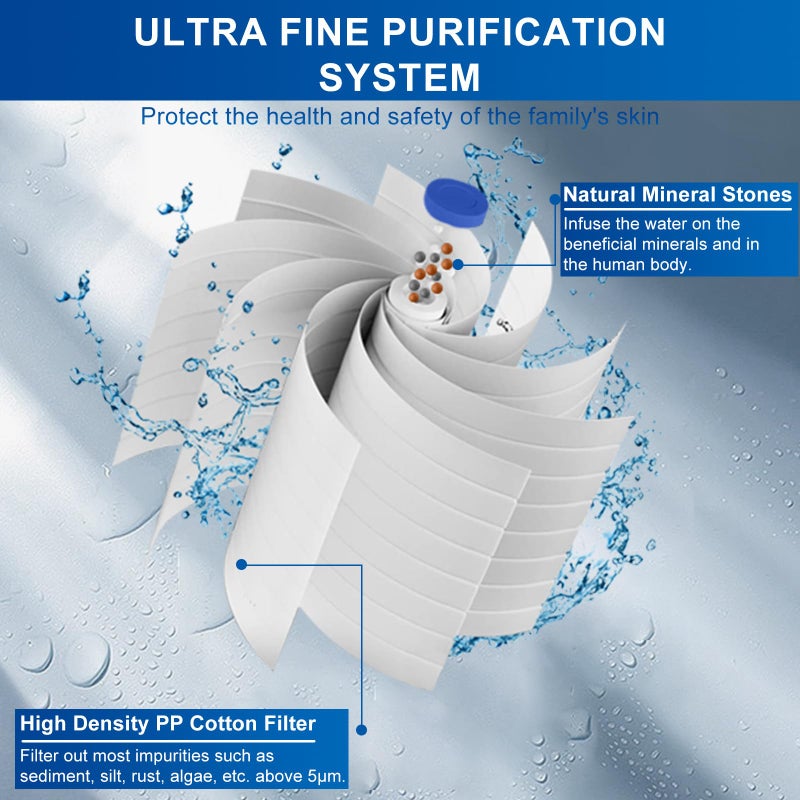 ULTRA FINE PURIFICATION SYSTEM

Protect the health and safety of the family's skin

Natural Mineral Stones

Infuse the water on the beneficial minerals and in the human body.

High Density PP Cotton Filter

Filter out most impurities such as sediment, silt, rust, algae, etc. above 5μm.