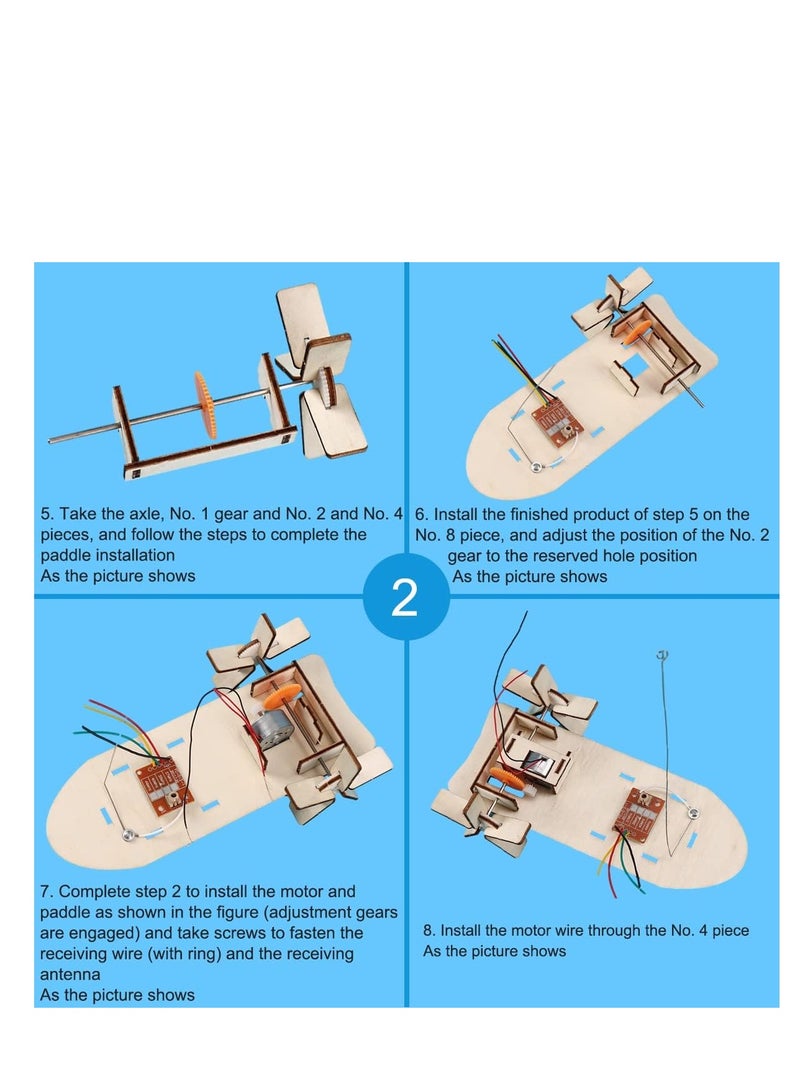 5. Take the axle, No. 1 gear and No. 2 and No. 4 pieces, and follow the steps to complete the paddle installation
As the picture shows

6. Install the finished product of step 5 on the No. 8 piece, and adjust the position of the No. 2 gear to the reserved hole position
As the picture shows

2

7. Complete step 2 to install the motor and paddle as shown in the figure (adjustment gears are engaged) and take screws to fasten the receiving wire (with ring) and the receiving antenna
As the picture shows

8. Install the motor wire through the No. 4 piece
As the picture shows