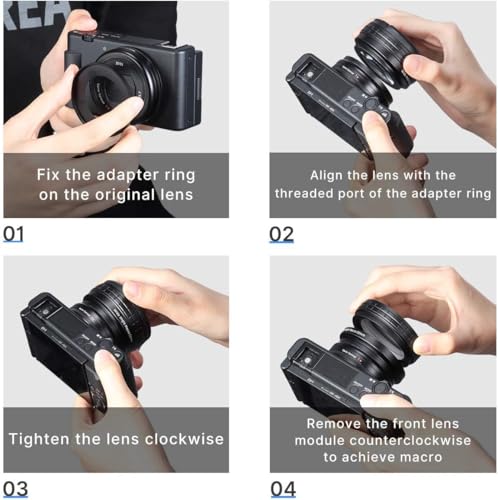 Fix the adapter ring on the original lens

01

Align the lens with the threaded port of the adapter ring

02

Tighten the lens clockwise

03

Remove the front lens module counterclockwise to achieve macro

04