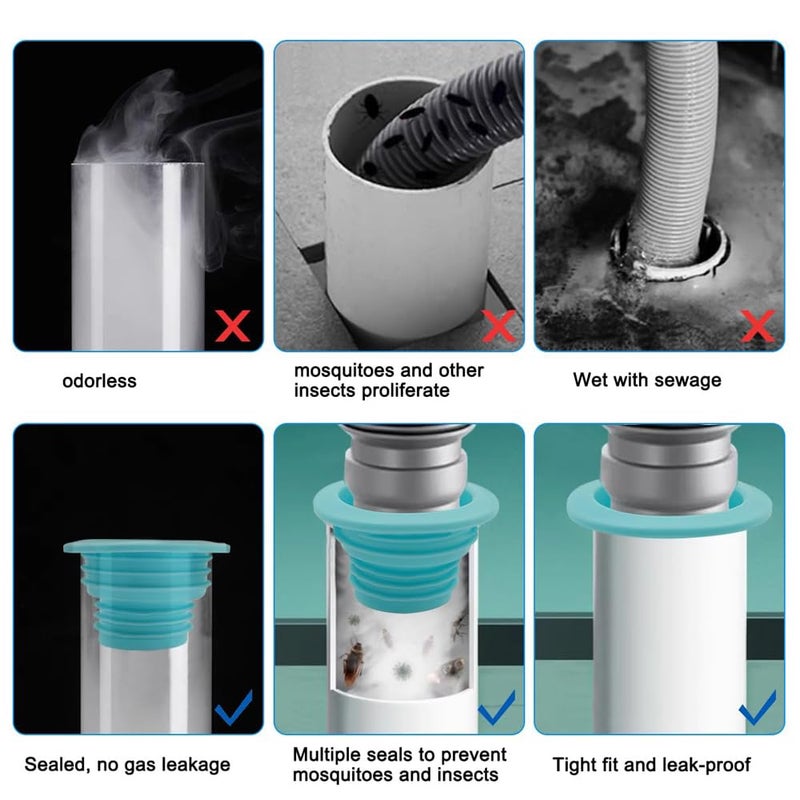 odorless

mosquitoes and other insects proliferate

Wet with sewage

Sealed, no gas leakage

Multiple seals to prevent mosquitoes and insects

Tight fit and leak-proof