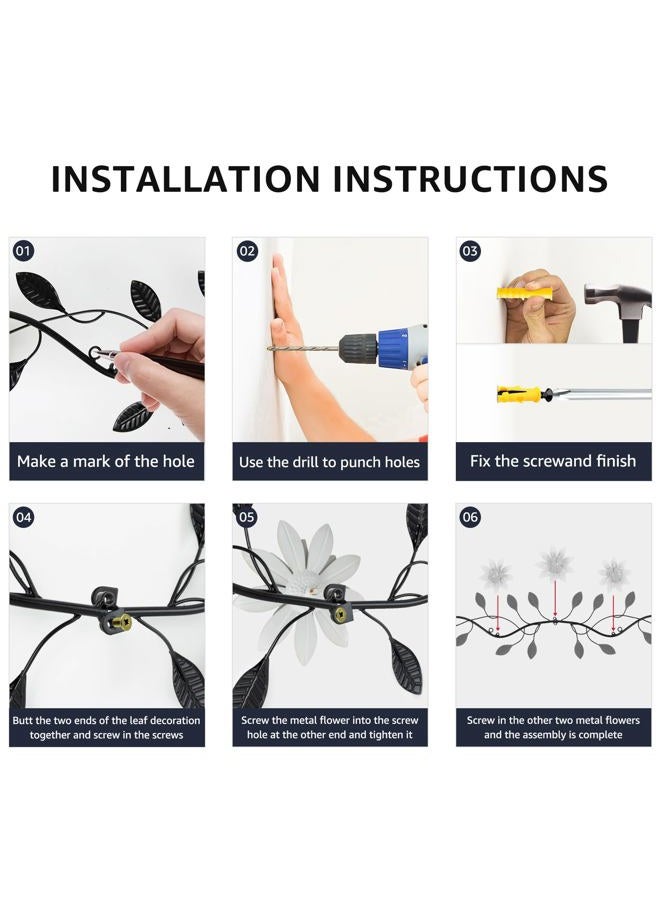 INSTALLATION INSTRUCTIONS

01

Make a mark of the hole

02

Use the drill to punch holes

03

Fix the screwand finish

04

Butt the two ends of the leaf decoration together and screw in the screws

05

Screw the metal flower into the screw hole at the other end and tighten it

06

Screw in the other two metal flowers and the assembly is complete