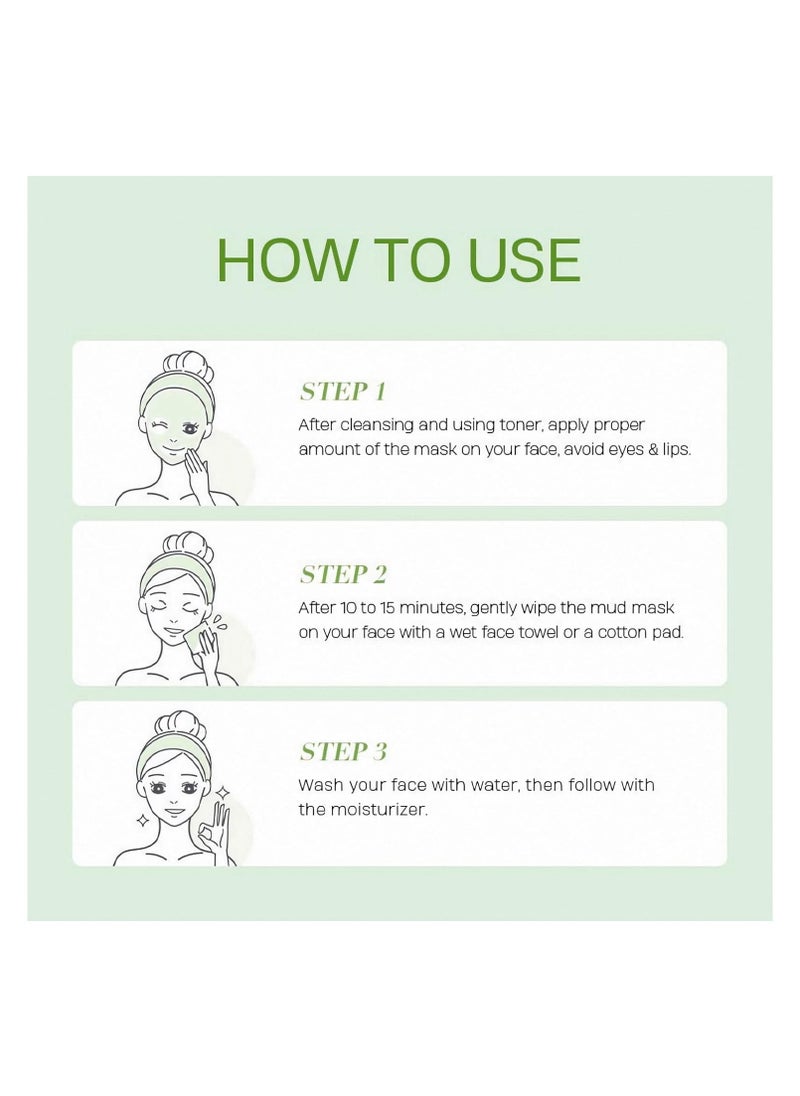 HOW TO USE

STEP 1
After cleansing and using toner, apply proper amount of the mask on your face, avoid eyes & lips.

STEP 2
After 10 to 15 minutes, gently wipe the mud mask on your face with a wet face towel or a cotton pad.

STEP 3
Wash your face with water, then follow with the moisturizer.