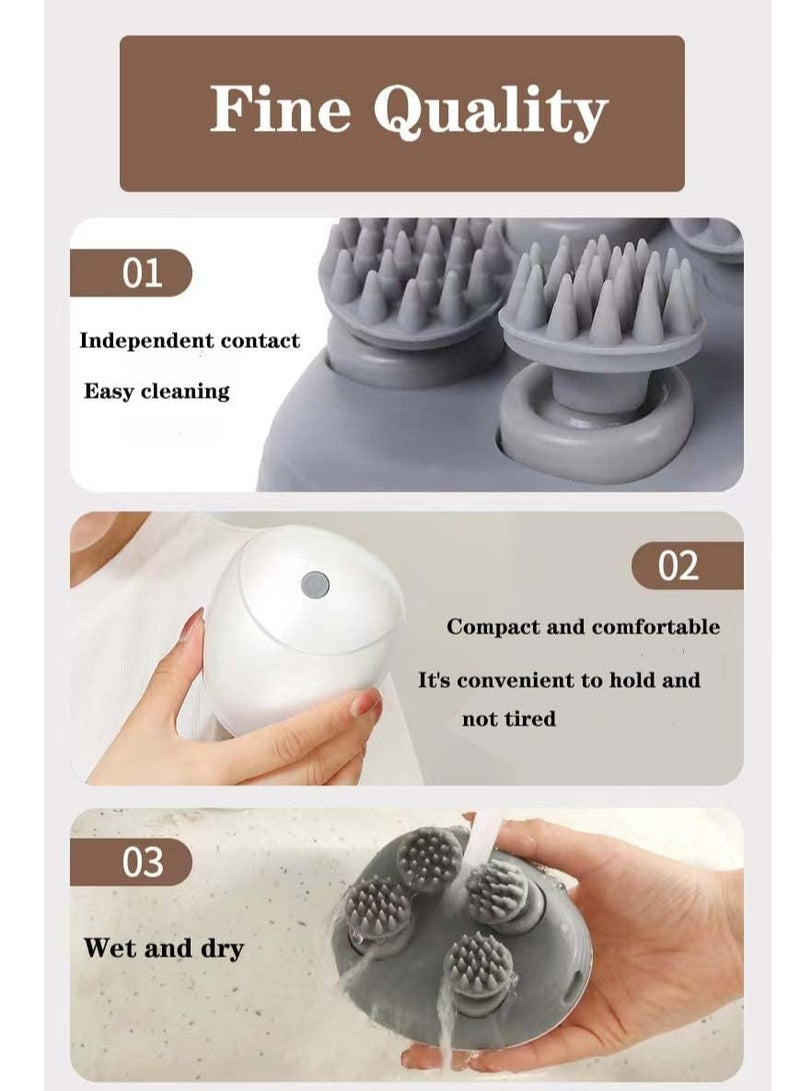 Fine Quality

01

Independent contact

Easy cleaning

02

Compact and comfortable

It's convenient to hold and not tired

03

Wet and dry