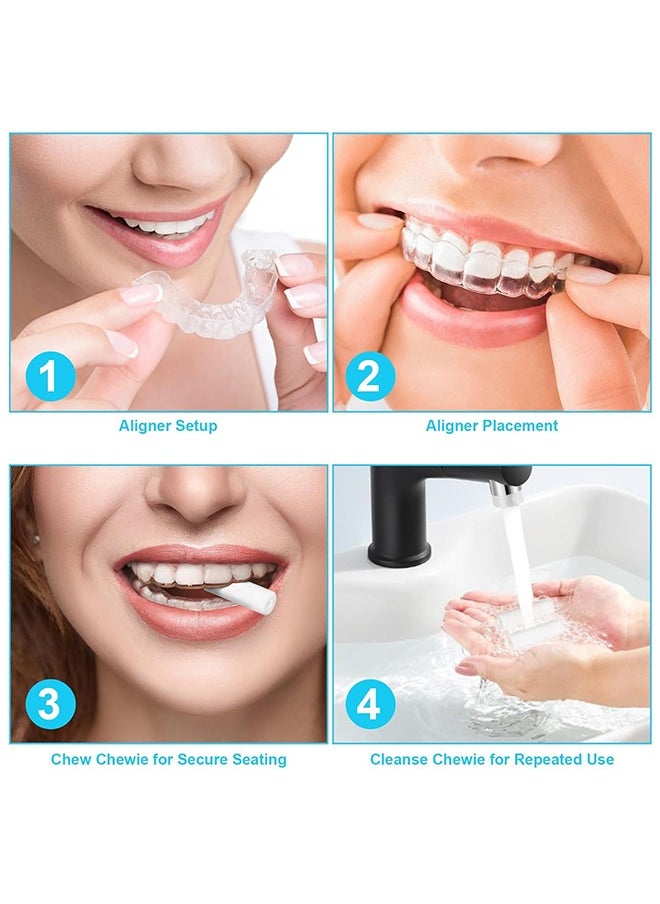 1
Aligner Setup

2
Aligner Placement

3
Chew Chewie for Secure Seating

4
Cleanse Chewie for Repeated Use