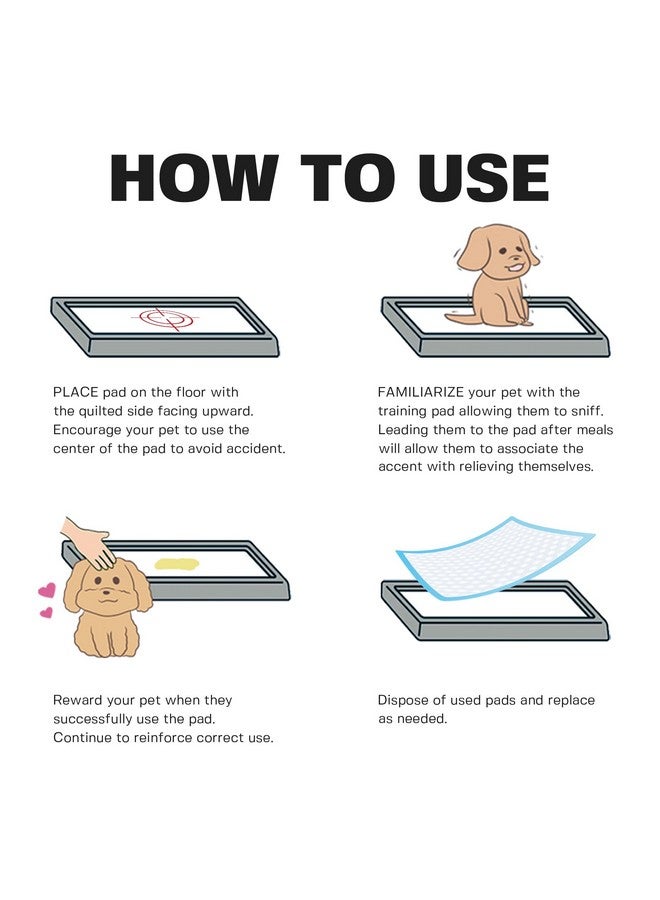 HOW TO USE

PLACE pad on the floor with the quilted side facing upward. Encourage your pet to use the center of the pad to avoid accident.

FAMILIARIZE your pet with the training pad allowing them to sniff. Leading them to the pad after meals will allow them to associate the accent with relieving themselves.

Reward your pet when they successfully use the pad. Continue to reinforce correct use.

Dispose of used pads and replace as needed.