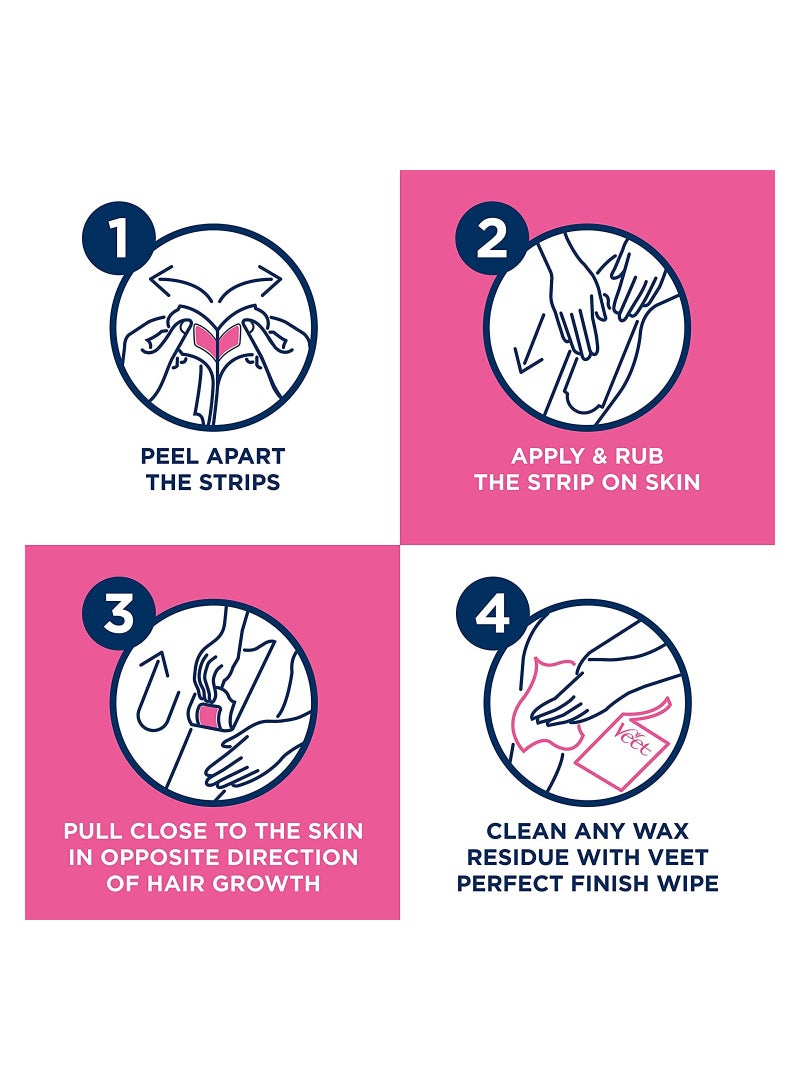 1

PEEL APART THE STRIPS

2

APPLY & RUB THE STRIP ON SKIN

3

PULL CLOSE TO THE SKIN IN OPPOSITE DIRECTION OF HAIR GROWTH

4

Veet

CLEAN ANY WAX RESIDUE WITH VEET PERFECT FINISH WIPE