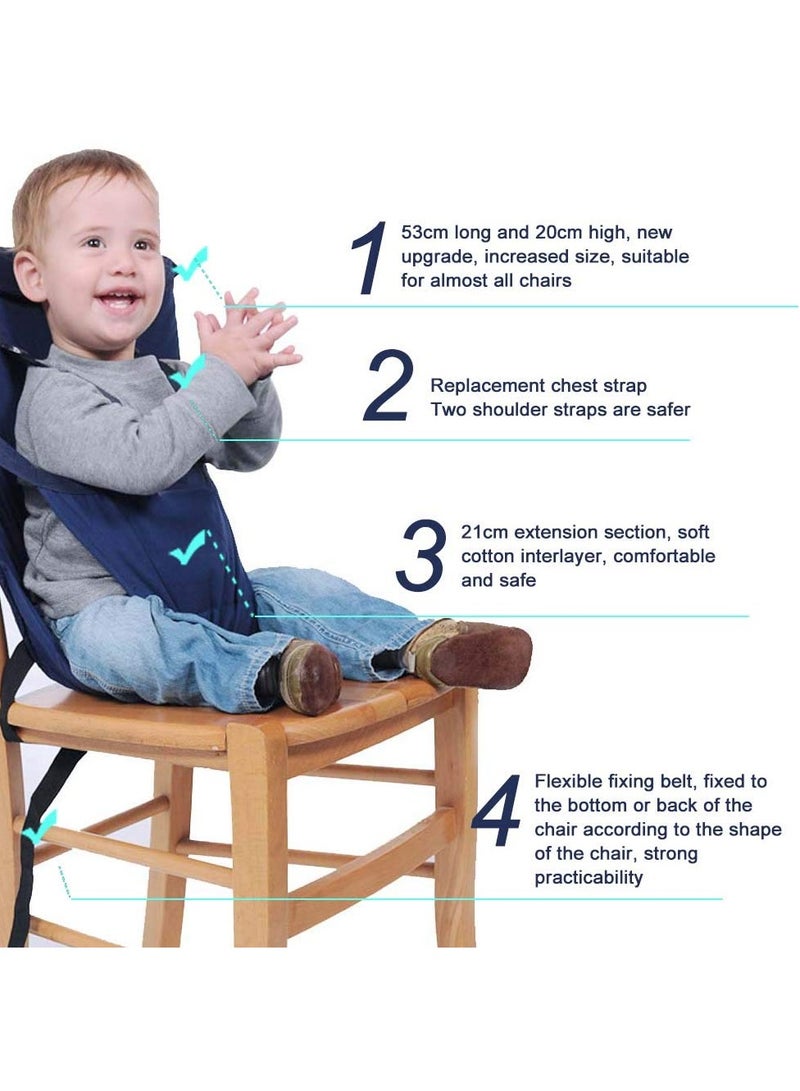 1 53cm long and 20cm high, new upgrade, increased size, suitable for almost all chairs

2 Replacement chest strap
Two shoulder straps are safer

3 21cm extension section, soft cotton interlayer, comfortable and safe

4 Flexible fixing belt, fixed to the bottom or back of the chair according to the shape of the chair, strong practicability