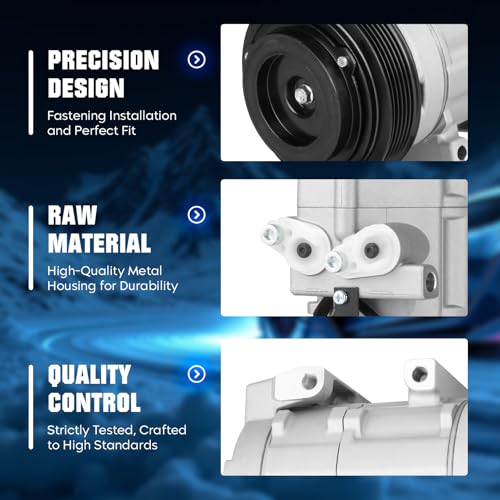 PRECISION DESIGN

Fastening Installation and Perfect Fit

RAW MATERIAL

High-Quality Metal Housing for Durability

QUALITY CONTROL

Strictly Tested, Crafted to High Standards