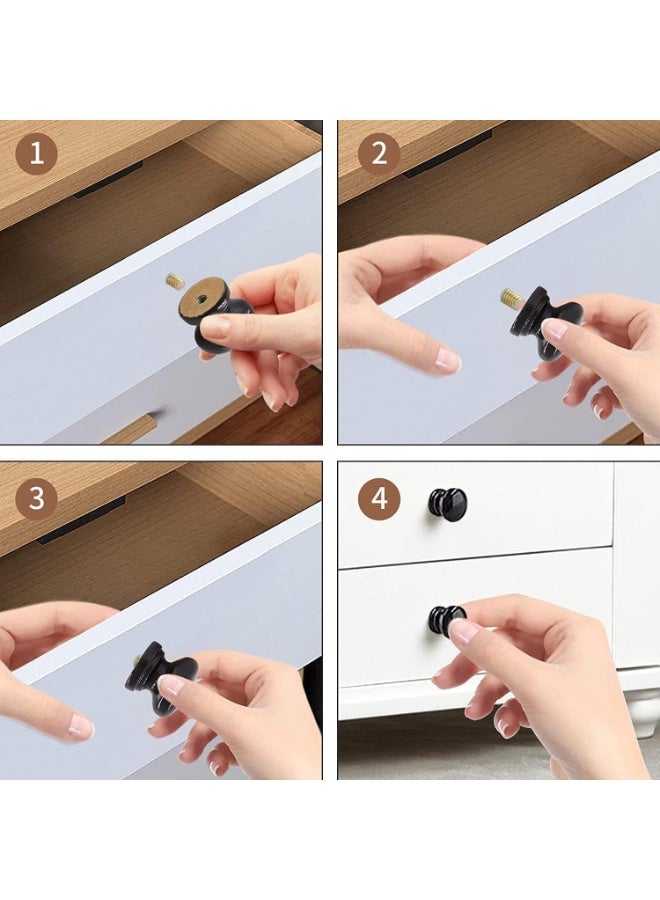 1

2

3

4