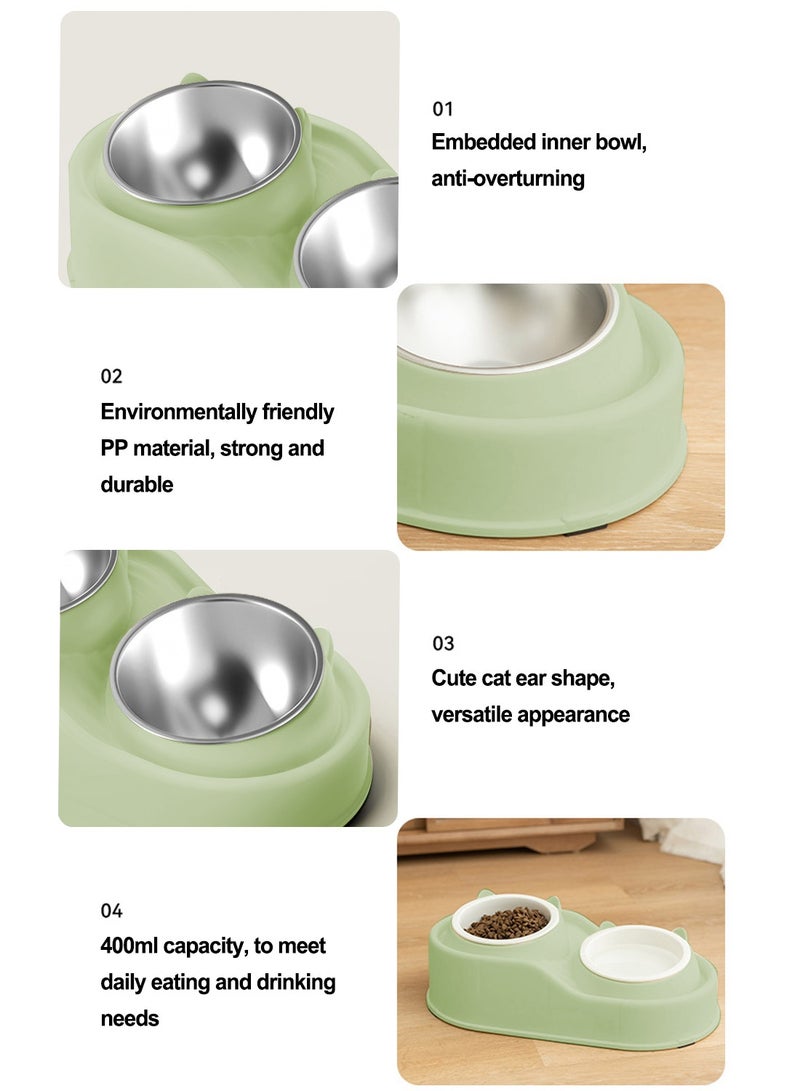 01
Embedded inner bowl, anti-overturning

02
Environmentally friendly PP material, strong and durable

03
Cute cat ear shape, versatile appearance

04
400ml capacity, to meet daily eating and drinking needs