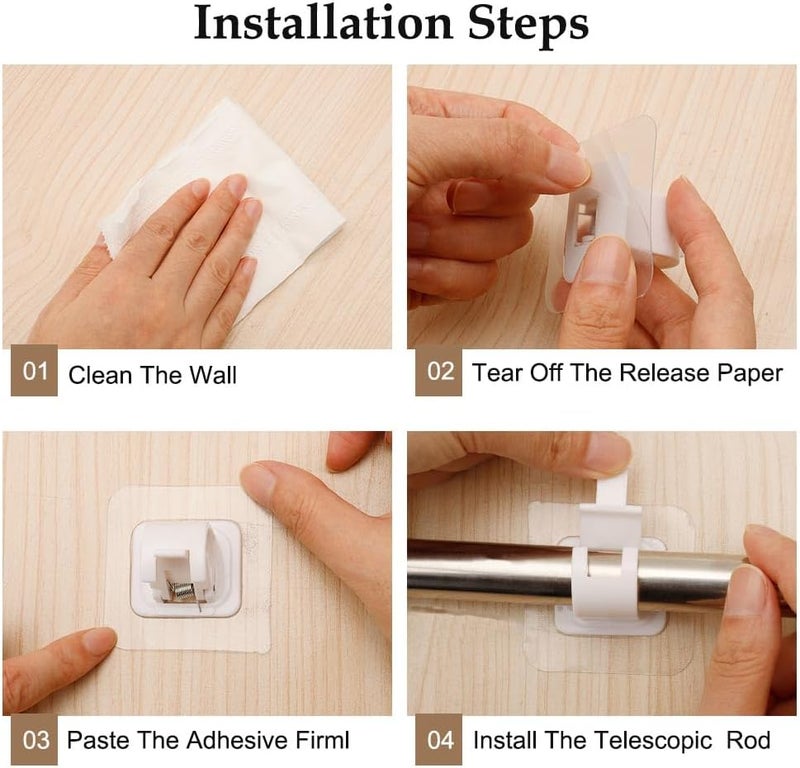 Installation Steps

01 Clean The Wall

02 Tear Off The Release Paper

03 Paste The Adhesive Firml

04 Install The Telescopic Rod