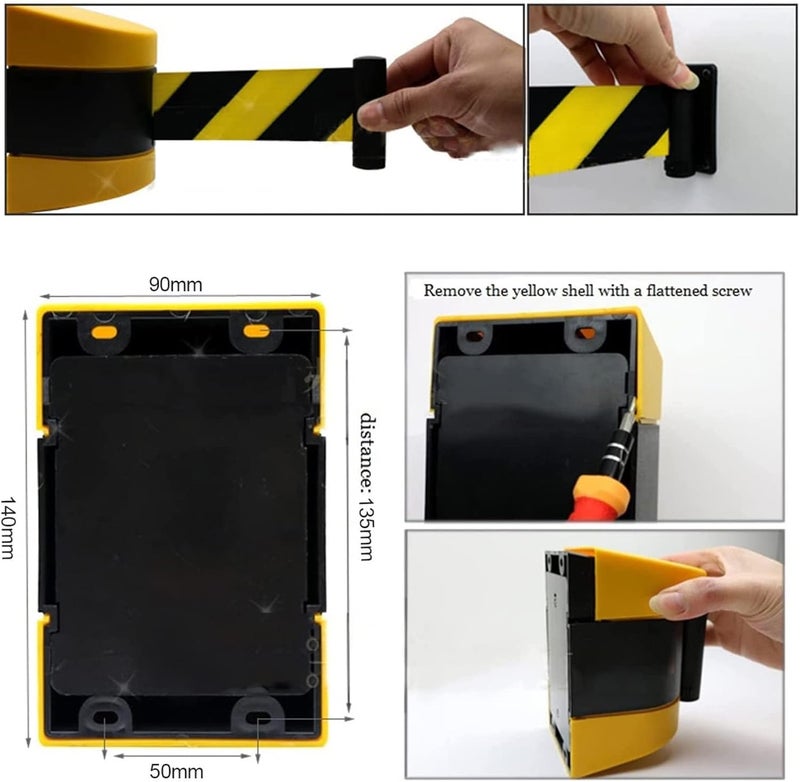 90mm

140mm

distance: 135mm

50mm

Remove the yellow shell with a flattened screw