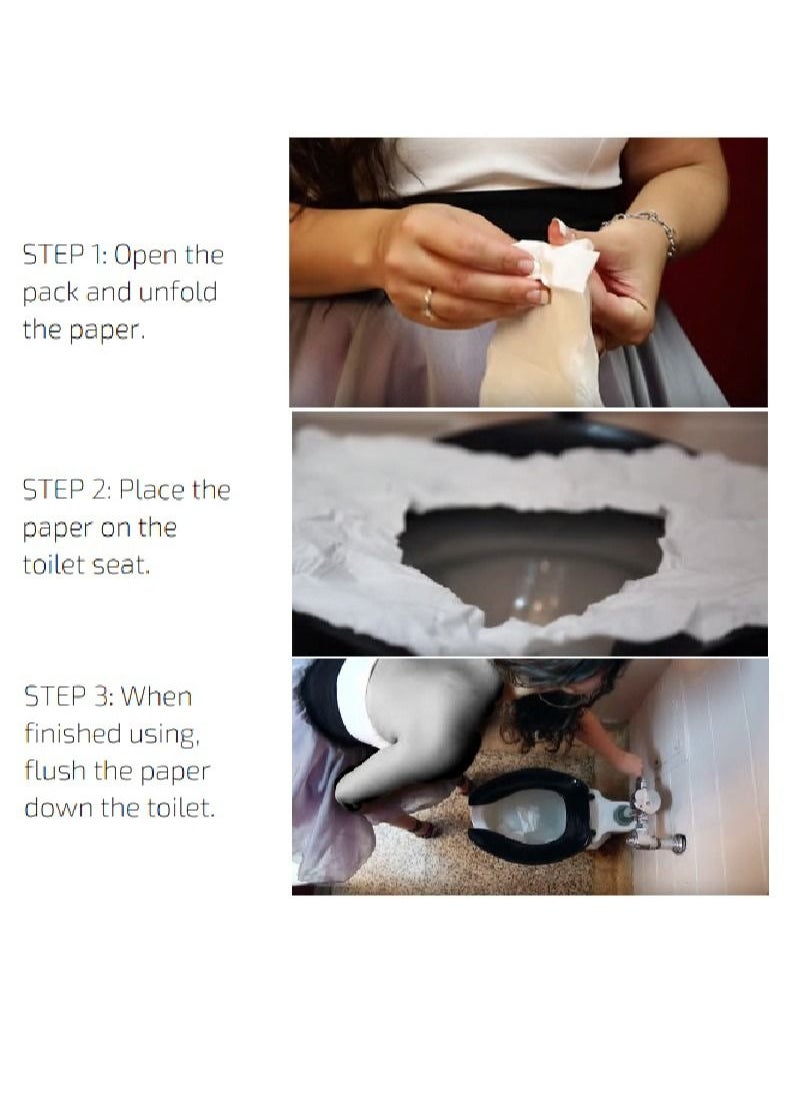 STEP 1: Open the pack and unfold the paper.

STEP 2: Place the paper on the toilet seat.

STEP 3: When finished using, flush the paper down the toilet.