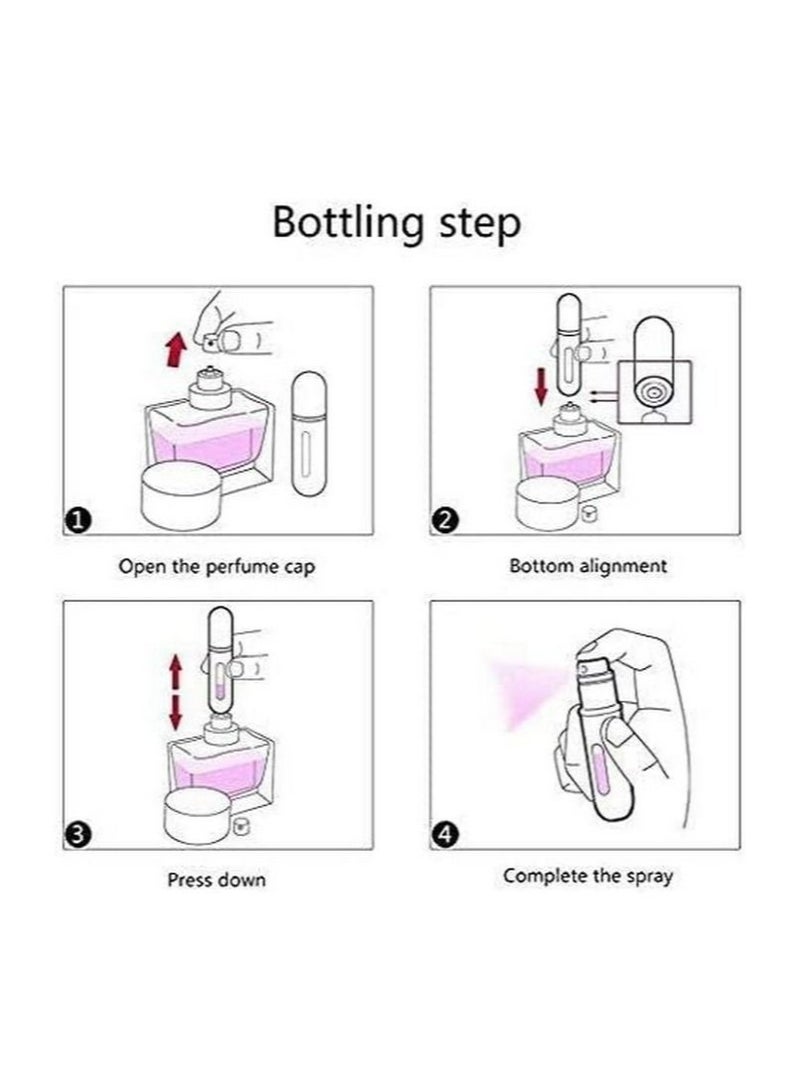 Bottling step

1

Open the perfume cap

2

Bottom alignment

3

Press down

4

Complete the spray