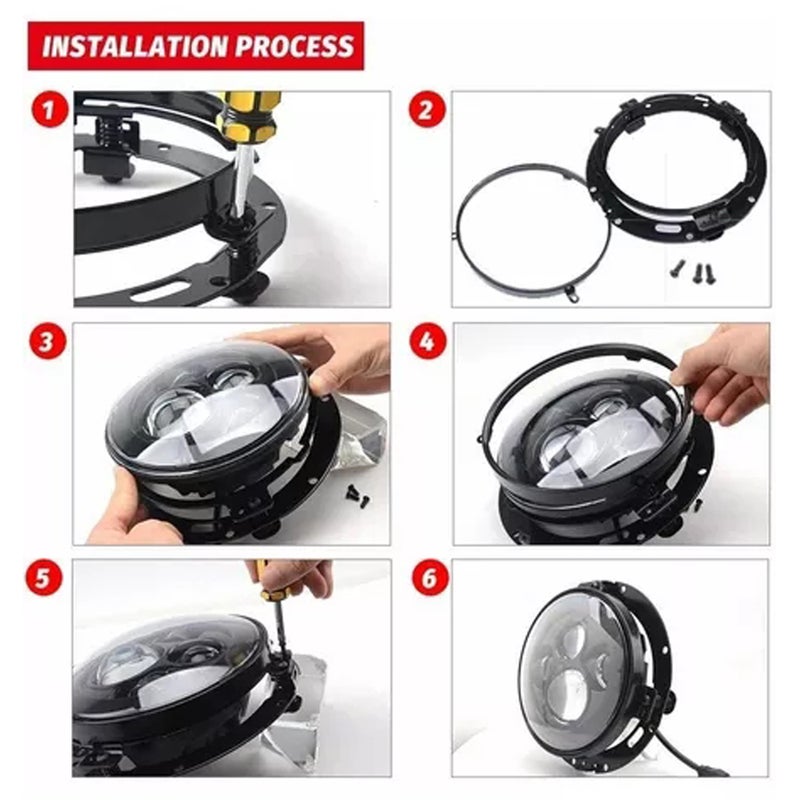 INSTALLATION PROCESS

1

2

3

4

5

6